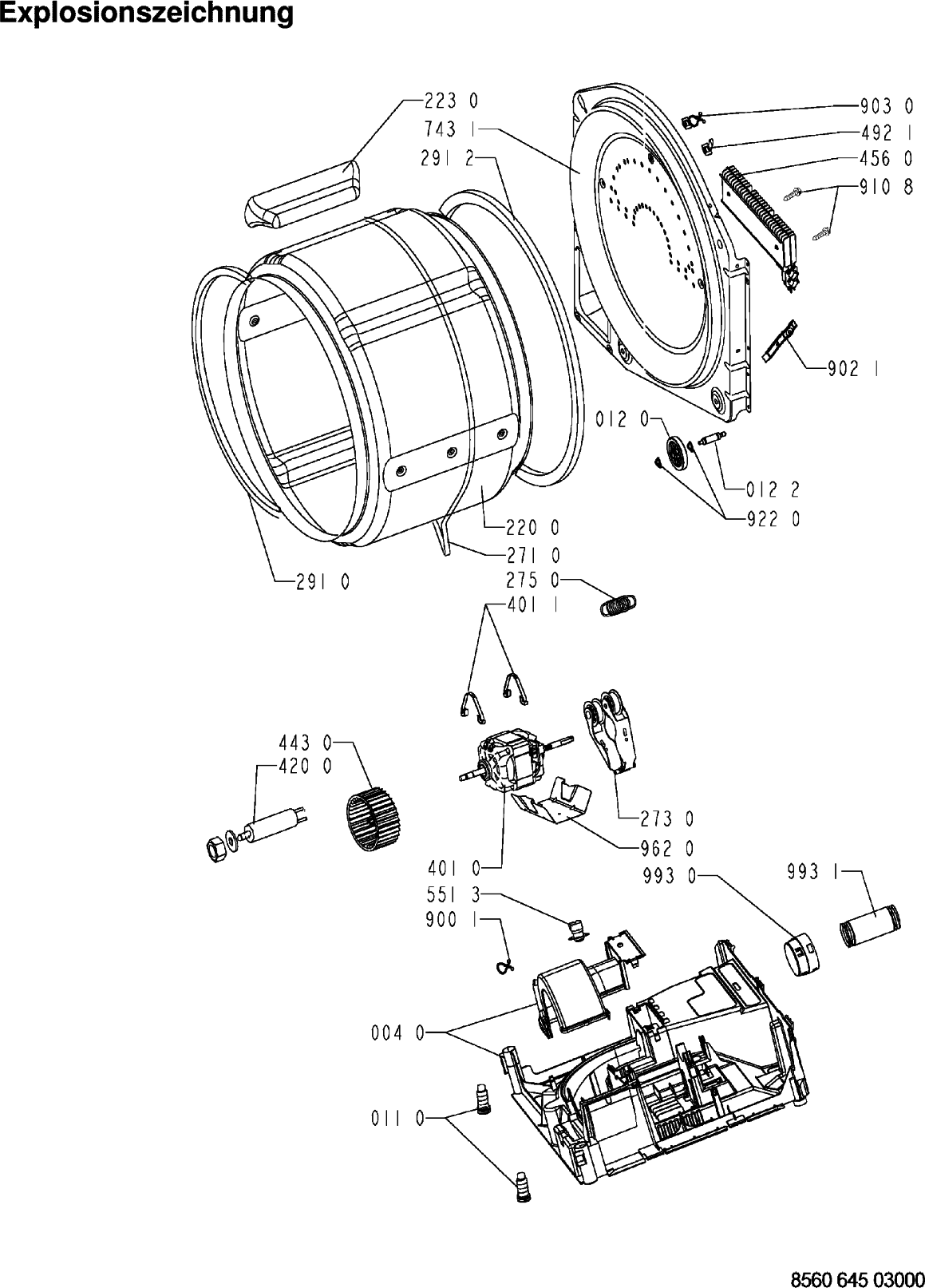 Explosionszeichnung

223 0
743 1
291 2
903 0
492 1
456 0
910 8
902 1
012 0
012 2
922 0
220 0
271 0
291 0
275 0
401 1
443 0
420 0
273 0
962 0
401 0
993 0
993 1
551 3
900 1
004 0
011 0

8560 645 03000