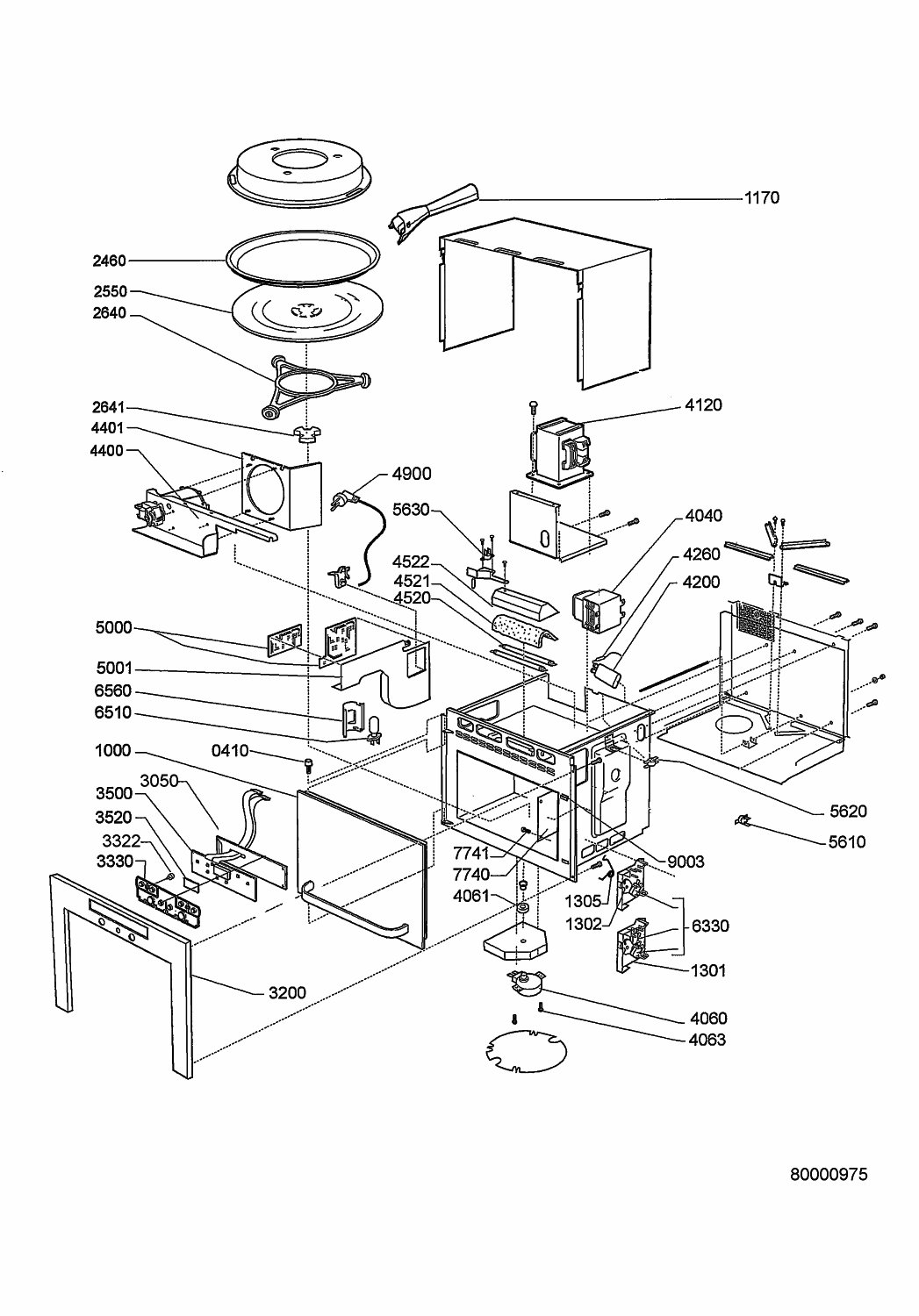 1170
2460
2550
2640
2641
4401
4400
4120
4900
5630
4040
4260
4200
4522
4521
4520
5000
5001
6560
6510
1000
0410
3050
3500
3520
3322
3330
5620
5610
7741
7740
9003
4061
1305
1302
6330
1301
3200
4060
4063
80000975