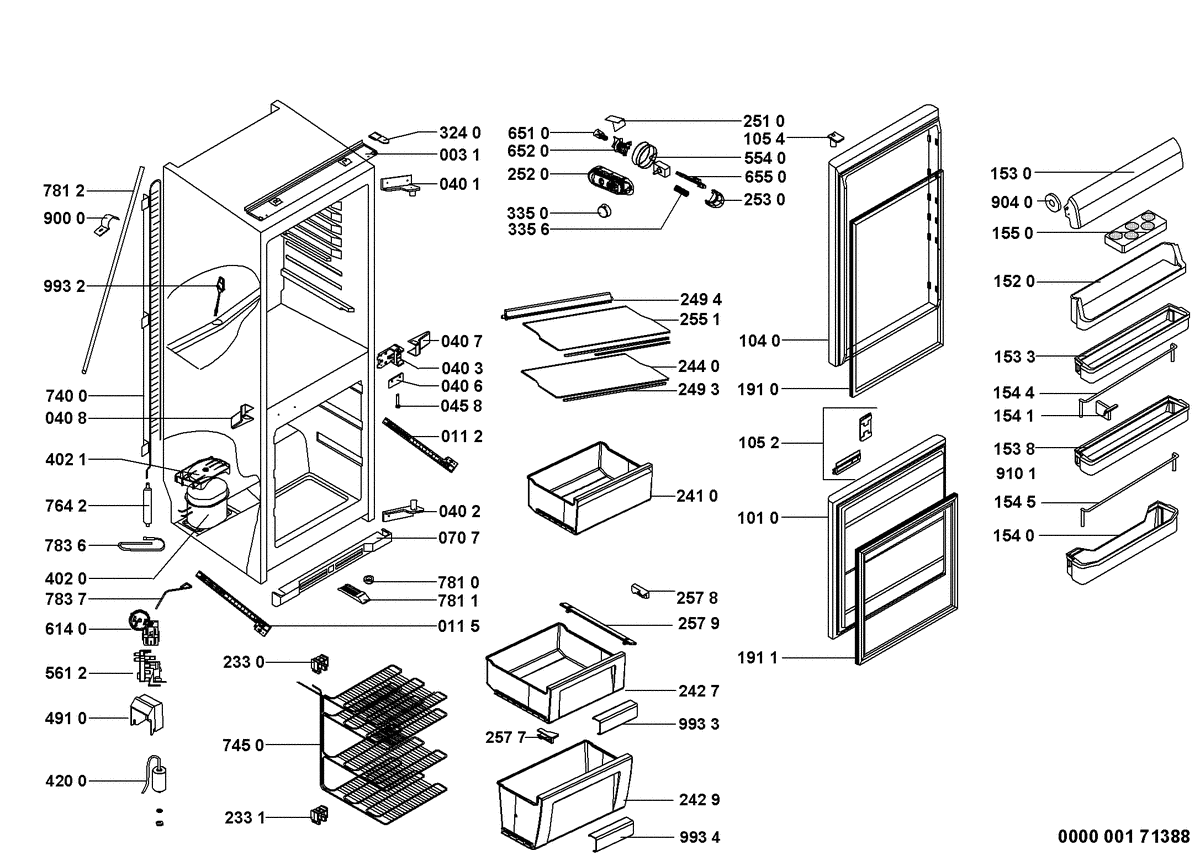 781 2
900 0
993 2
740 0
040 8
402 1
764 2
783 6
402 0
783 7
614 0
561 2
491 0
420 0
324 0
003 1
040 1
040 7
040 3
040 6
045 8
011 2
040 2
070 7
781 0
781 1
011 5
233 0
745 0
233 1
651 0
652 0
252 0
335 0
335 6
251 0
554 0
655 0
253 0
249 4
255 1
244 0
249 3
241 0
257 8
257 9
242 7
993 3
257 7
242 9
993 4
105 4
104 0
191 0
105 2
101 0
191 1
153 0
904 0
155 0
152 0
153 3
154 4
154 1
153 8
910 1
154 5
154 0
0000 001 71388