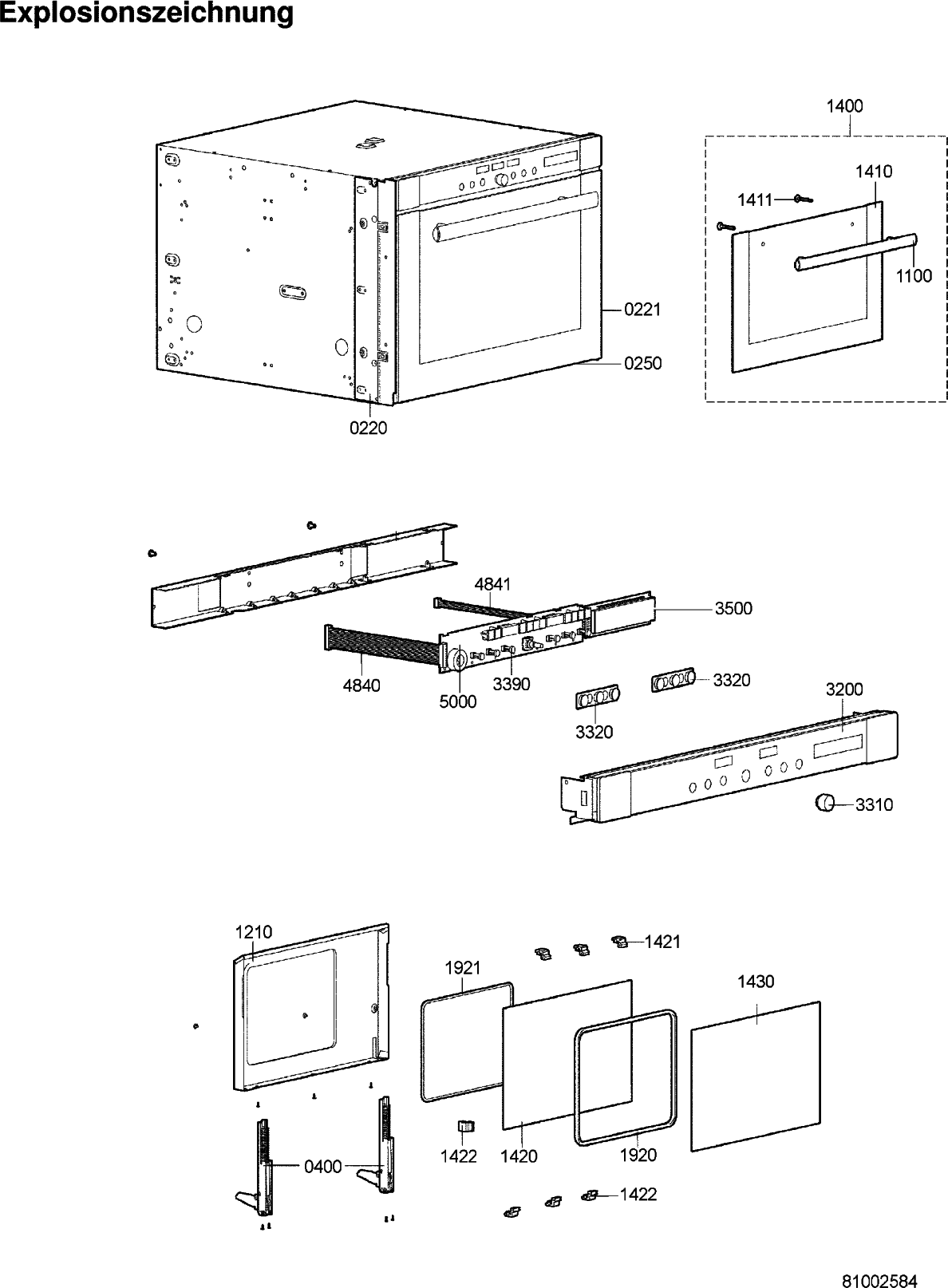 Explosionszeichnung

1400
1410
1411
1100
0221
0250
0220

4841
3500
4840
5000
3390
3320
3320
3200
3310

1210
1421
1921
1430
1422
1420
1920
0400
1422

81002584