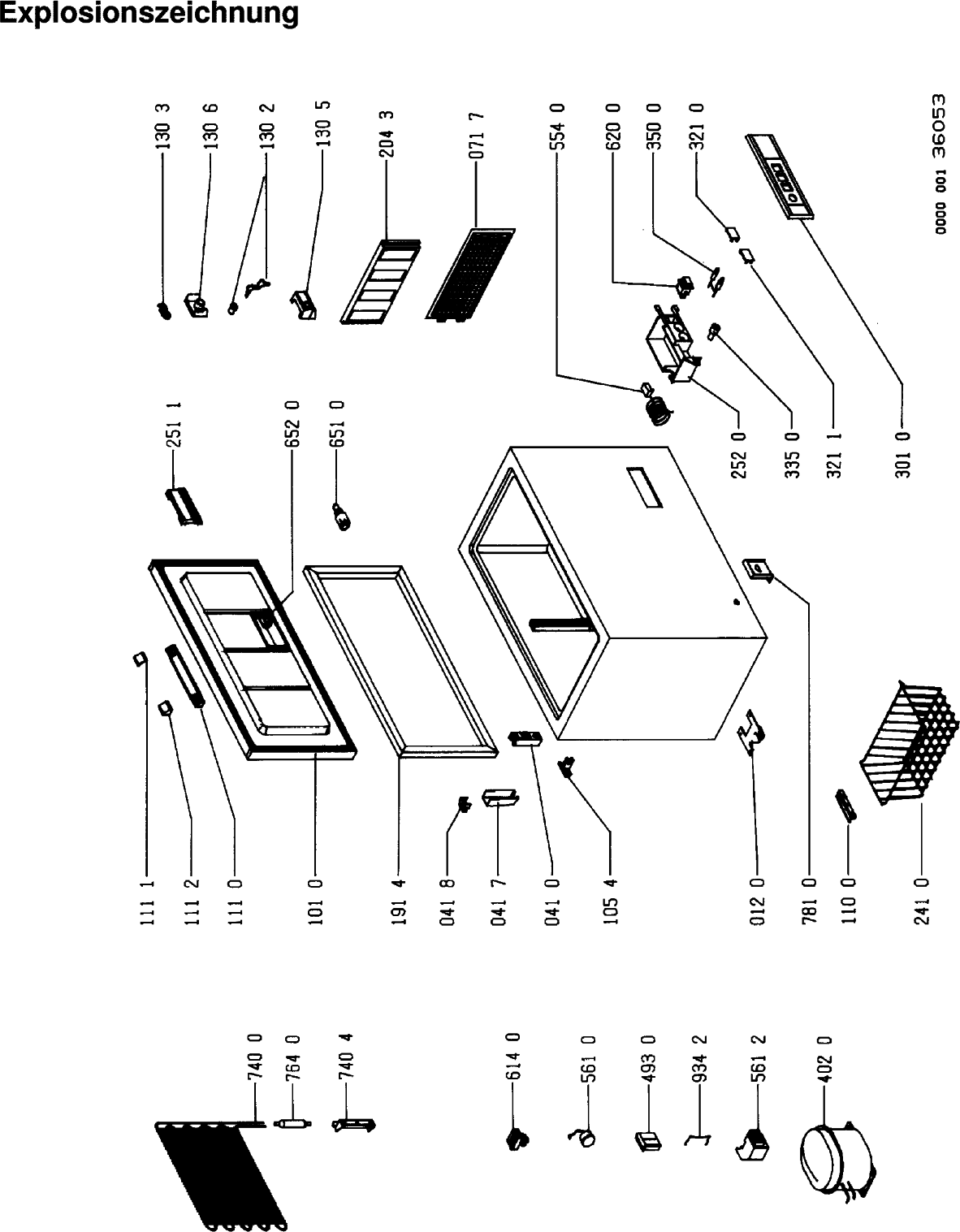 Explosionszeichnung

130 3
130 6
130 2
130 5
204 3
071 7
554 0
620 0
350 0
321 0
0000 001 36053

251 1
652 0
651 0
252 0
335 0
321 1
301 0

111 1
111 2
111 0
101 0
191 4
041 8
041 7
041 0
105 4
012 0
781 0
110 0
241 0

740 0
764 0
740 4
614 0
561 0
493 0
934 2
561 2
402 0