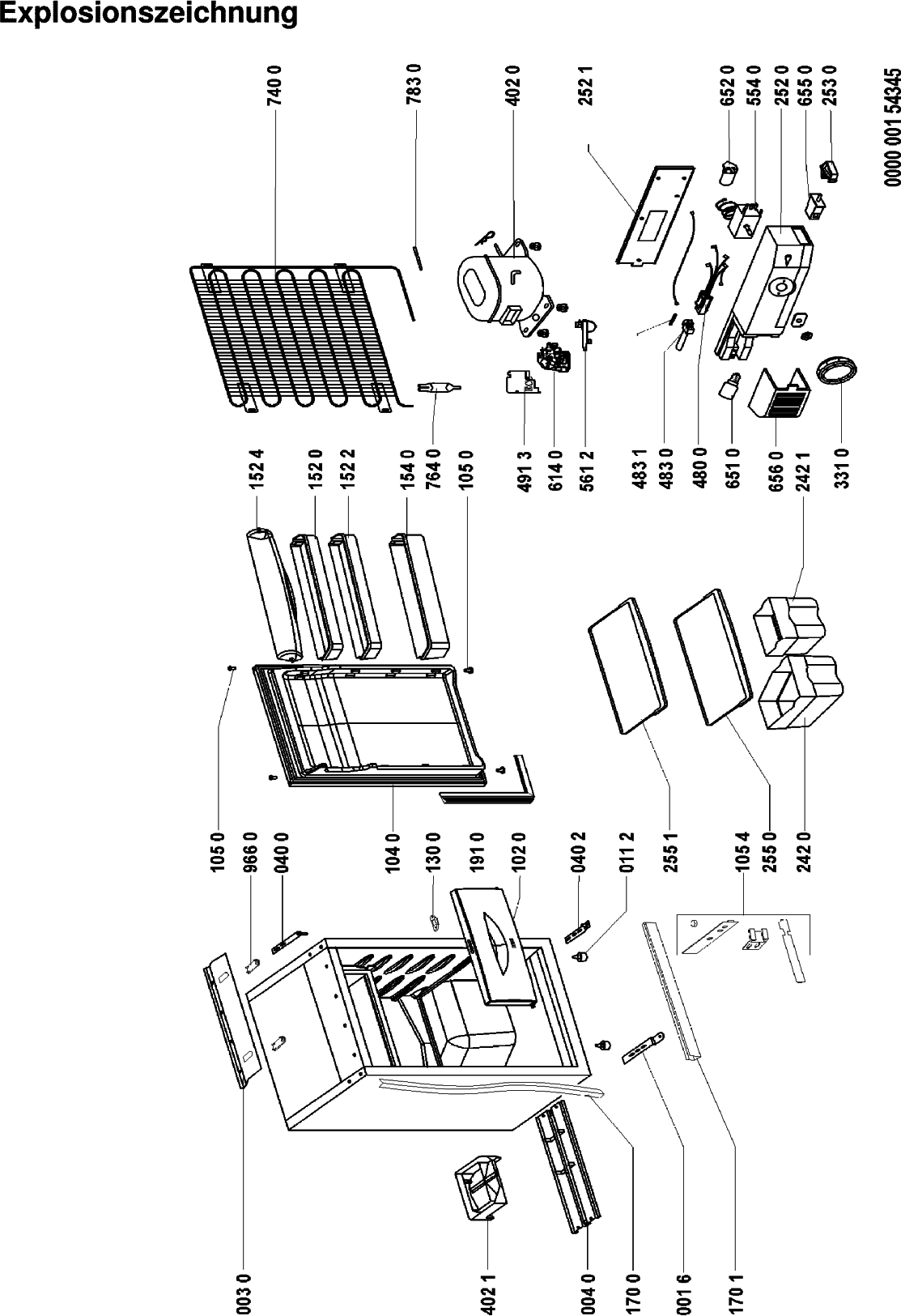 Explosionszeichnung

740 0
783 0
402 0
252 1
652 0
554 0
252 0
655 0
253 0
0000 001 54345

152 4
152 0
152 2
154 0
764 0
105 0
491 3
614 0
561 2
483 1
483 0
480 0
651 0
656 0
242 1
331 0

105 0
966 0
040 0
104 0
130 0
191 0
102 0
040 2
011 2
255 1
105 4
255 0
242 0

003 0
402 1
004 0
170 0
001 6
170 1