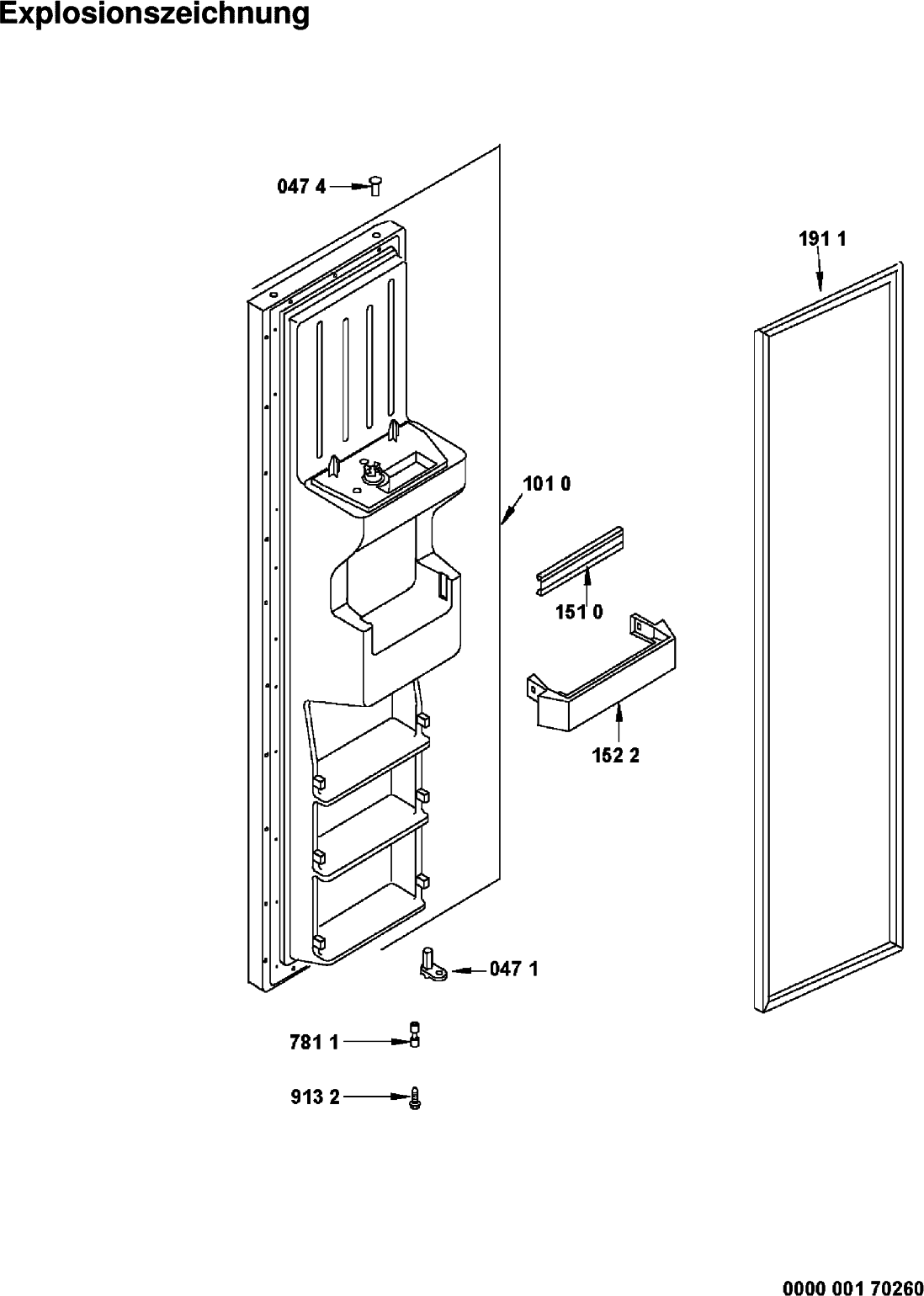 Explosionszeichnung

047 4

191 1

101 0

151 0

152 2

047 1

781 1

913 2

0000 001 70260