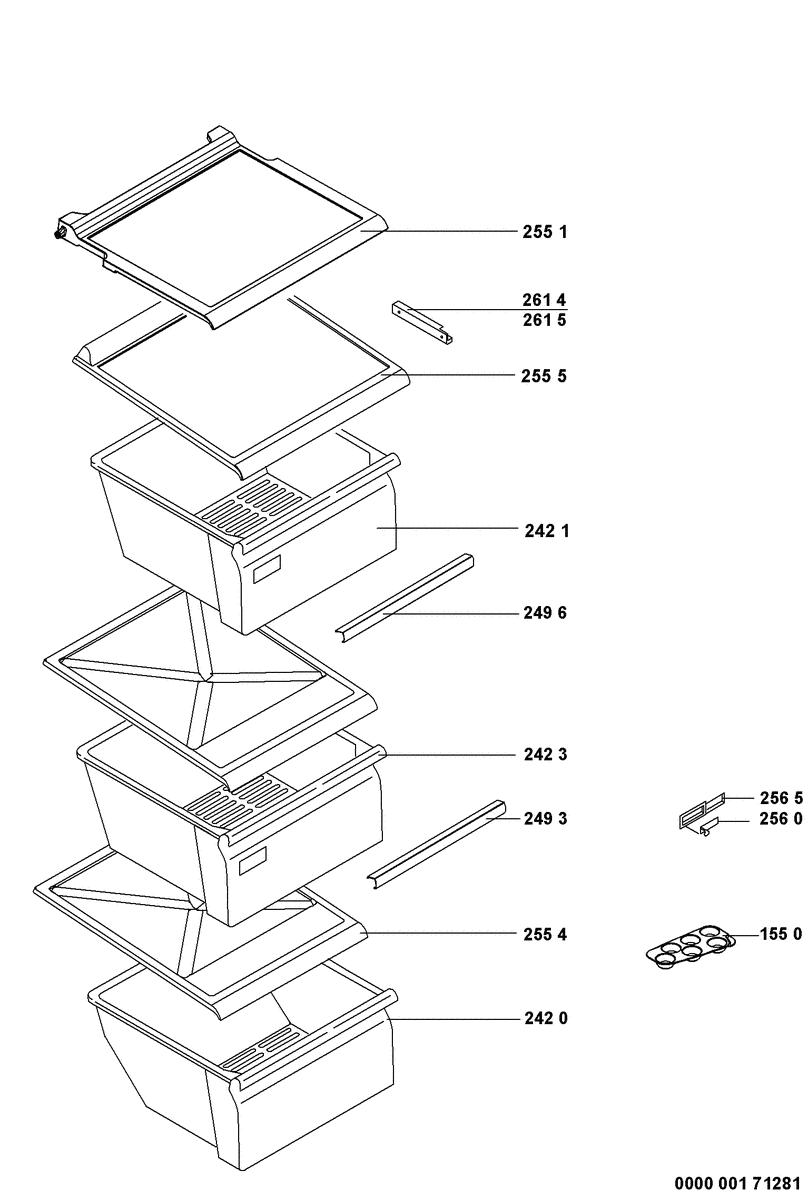 255 1

261 4
261 5

255 5

242 1

249 6

242 3

249 3

256 5
256 0

255 4

155 0

242 0

0000 001 71281