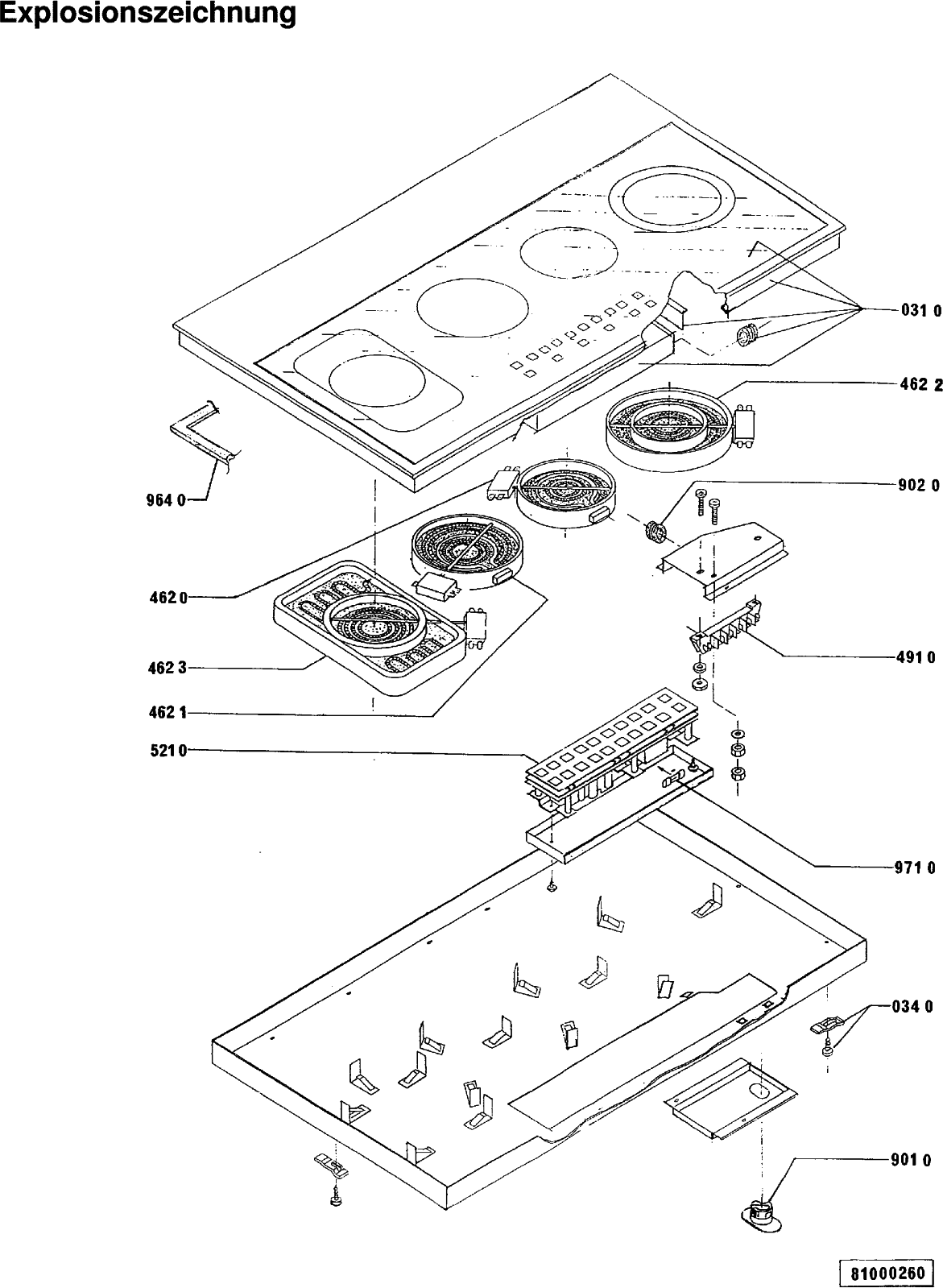 Explosionszeichnung

031 0

462 2

964 0

902 0

462 0

491 0

462 3

462 1

521 0

971 0

034 0

901 0

81000260