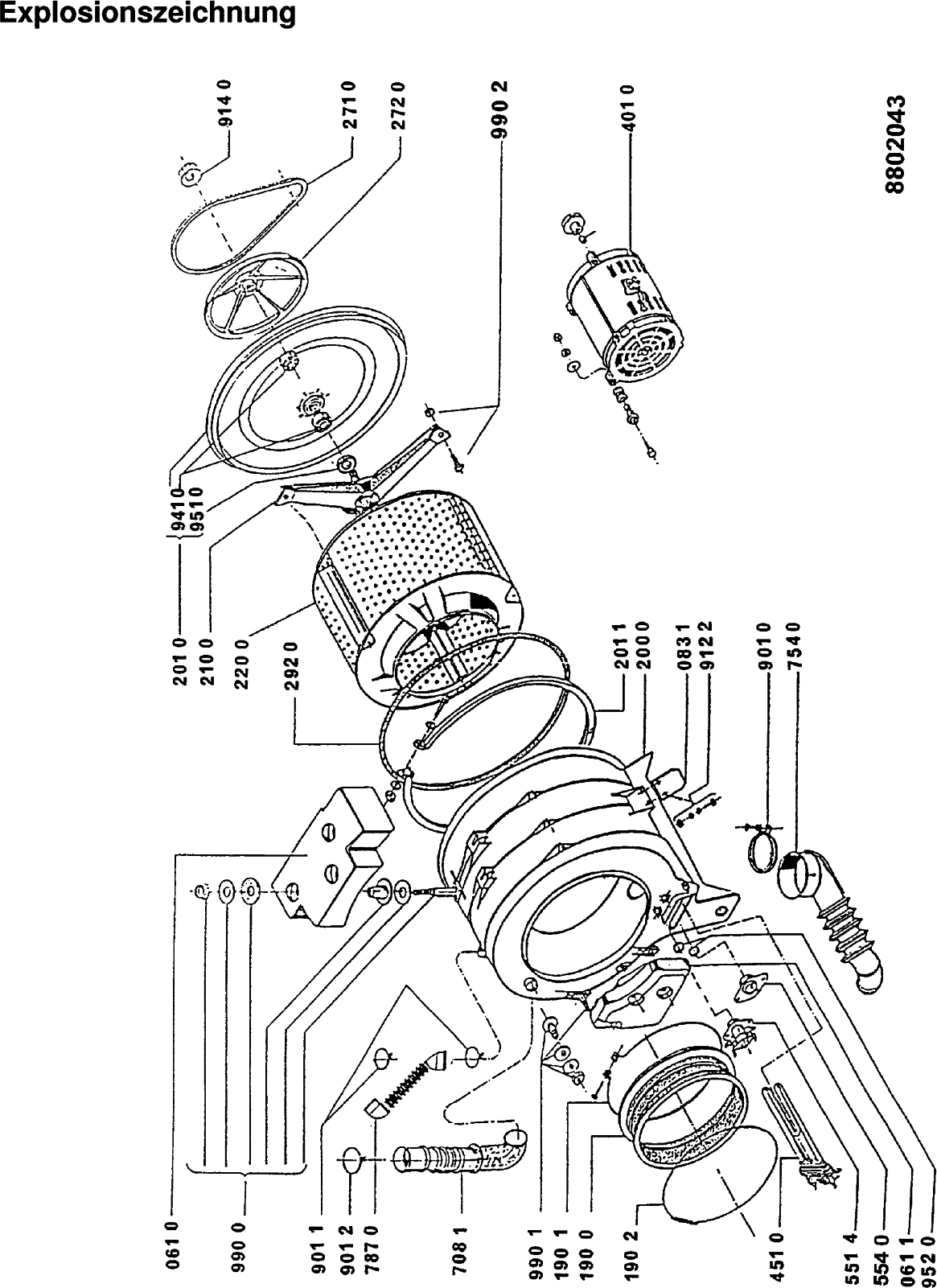 Explosionszeichnung

914 0
271 0
272 0
990 2
401 0
8802043

941 0
951 0
201 0
210 0
220 0
292 0
201 1
200 0
083 1
912 2
901 0
754 0

061 0
990 0
901 1
901 2
787 0
708 1
990 1
190 1
190 0
190 2
451 0
551 4
554 0
061 1
952 0