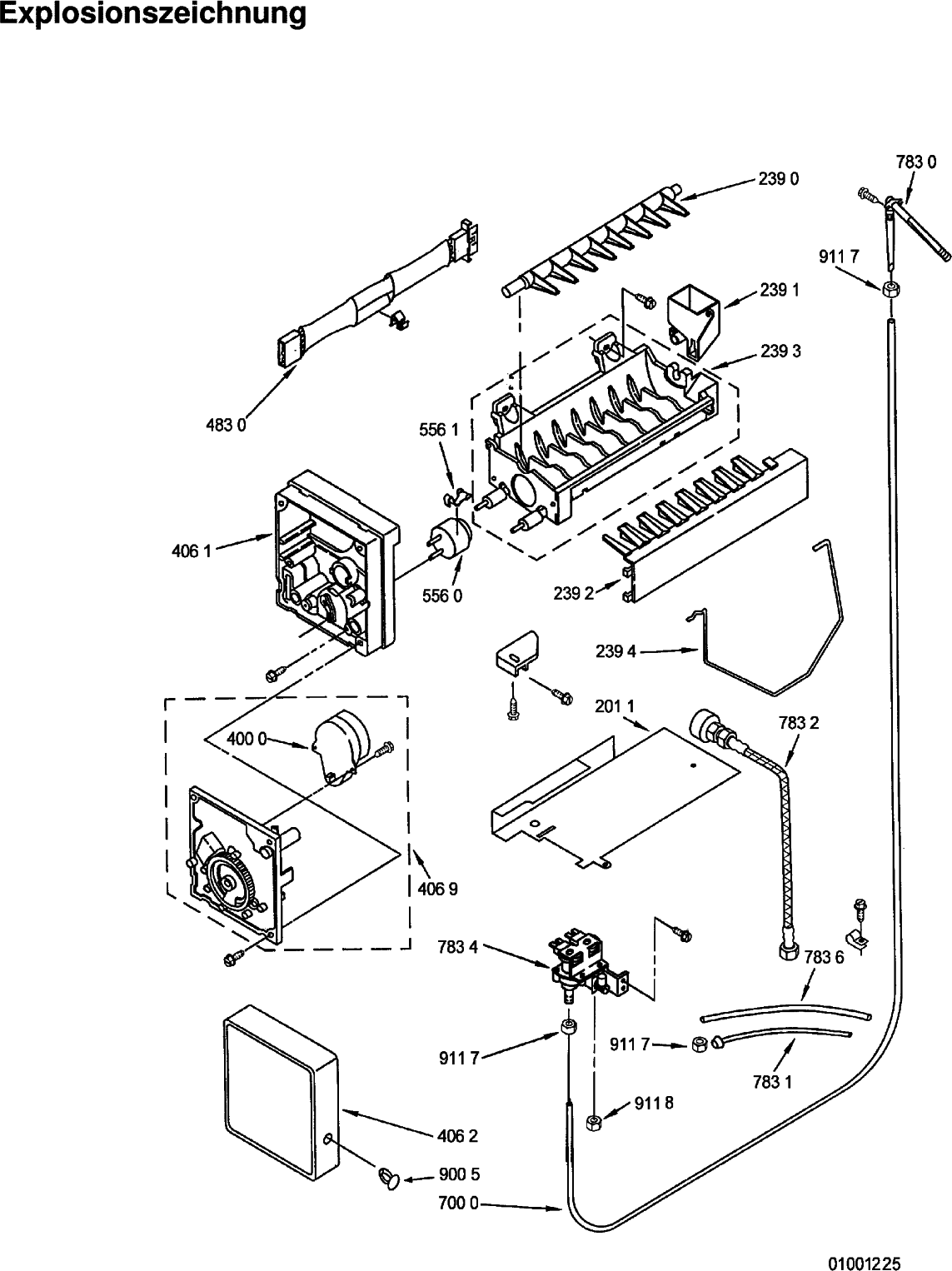 Explosionszeichnung

783 0
239 0
911 7
239 1
239 3
483 0
556 1
406 1
556 0
239 2
239 4
201 1
783 2
400 0
406 9
783 4
783 6
911 7
911 7
783 1
911 8
406 2
900 5
700 0

01001225