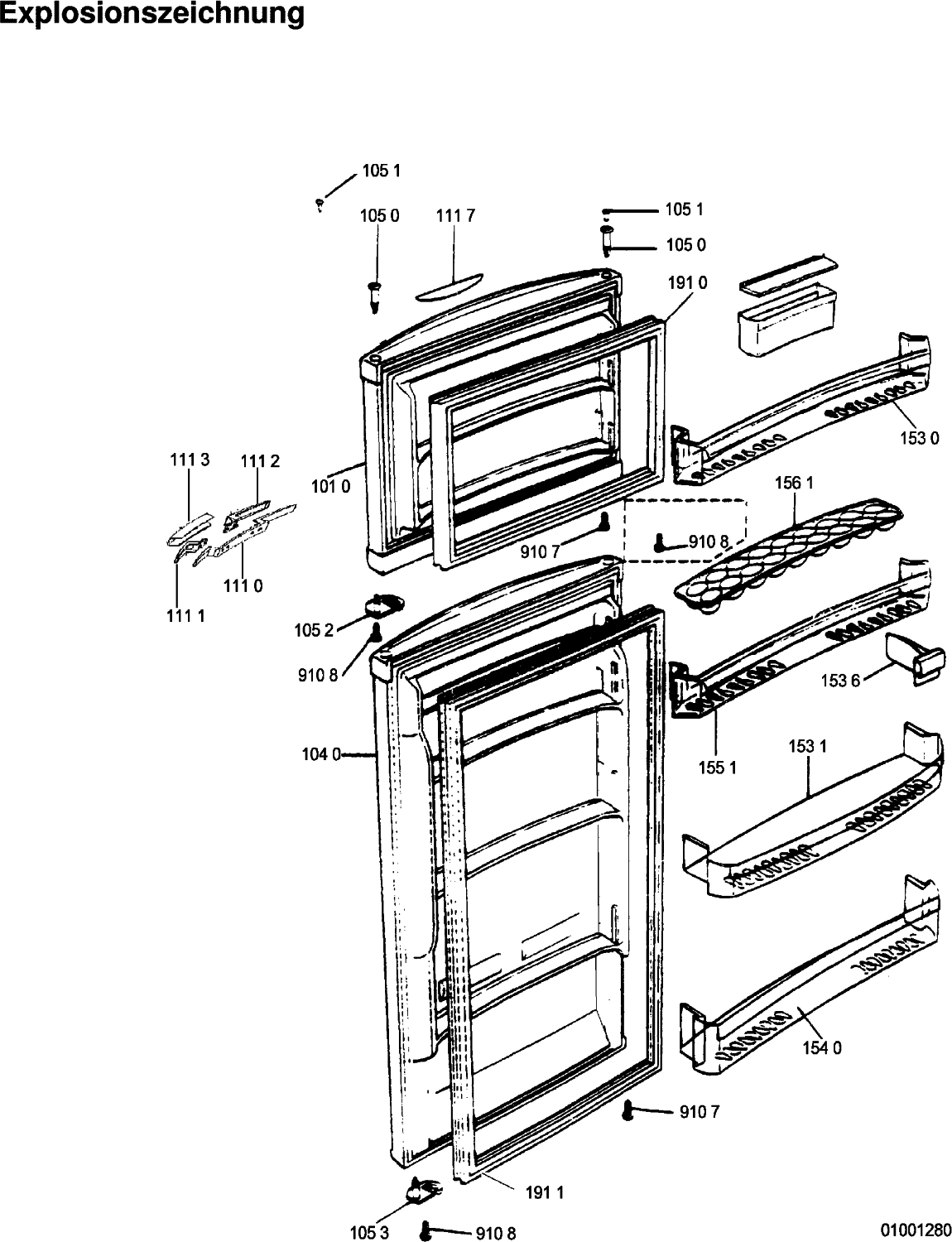 Explosionszeichnung

105 1
105 0
111 7
105 1
105 0
191 0
153 0
111 3
111 2
101 0
156 1
910 7
910 8
111 0
111 1
105 2
910 8
153 6
104 0
155 1
153 1
154 0
910 7
191 1
105 3
910 8
01001280