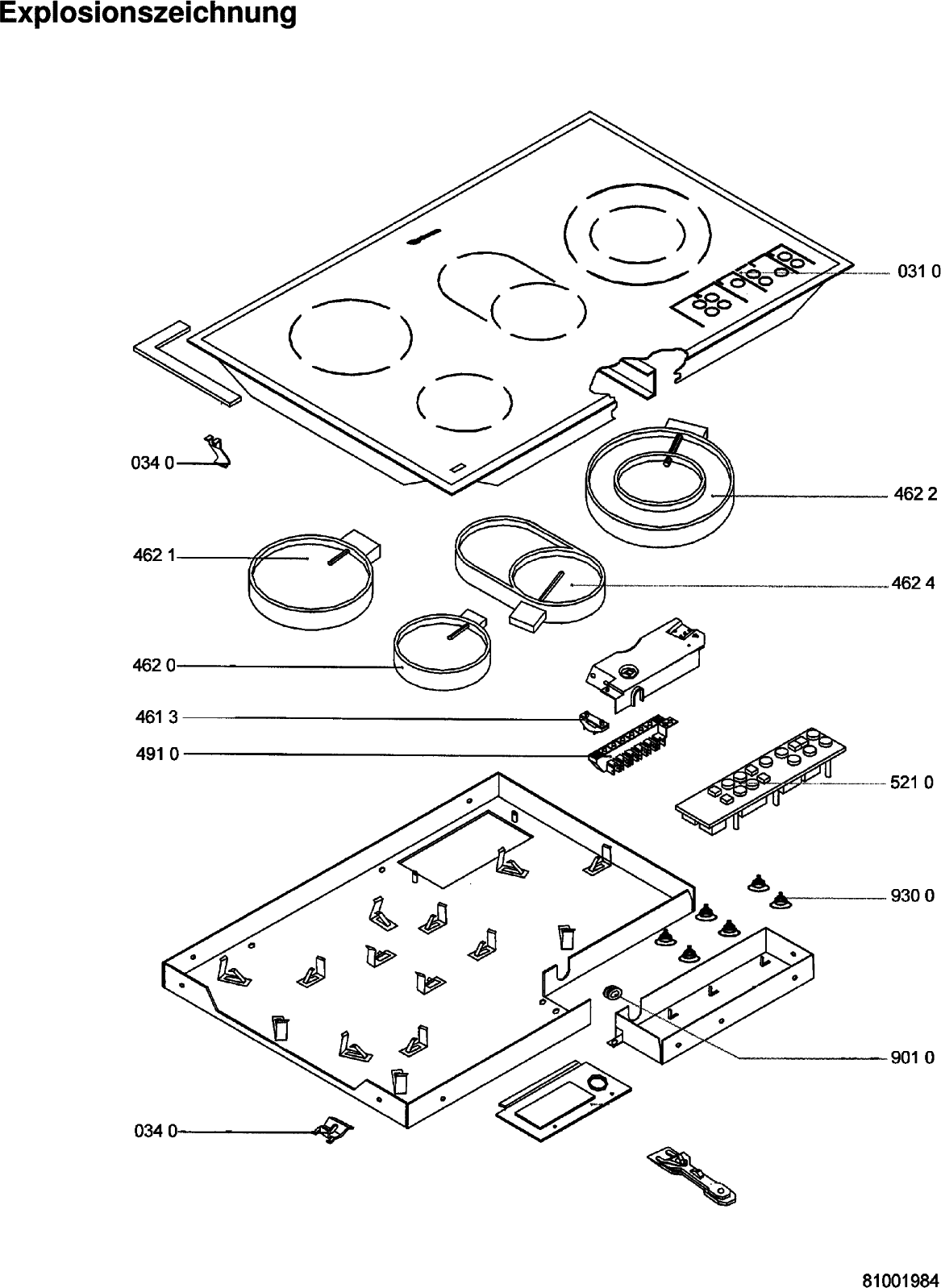 Explosionszeichnung

031 0

034 0

462 2

462 1

462 4

462 0

461 3

491 0

521 0

930 0

901 0

034 0

81001984