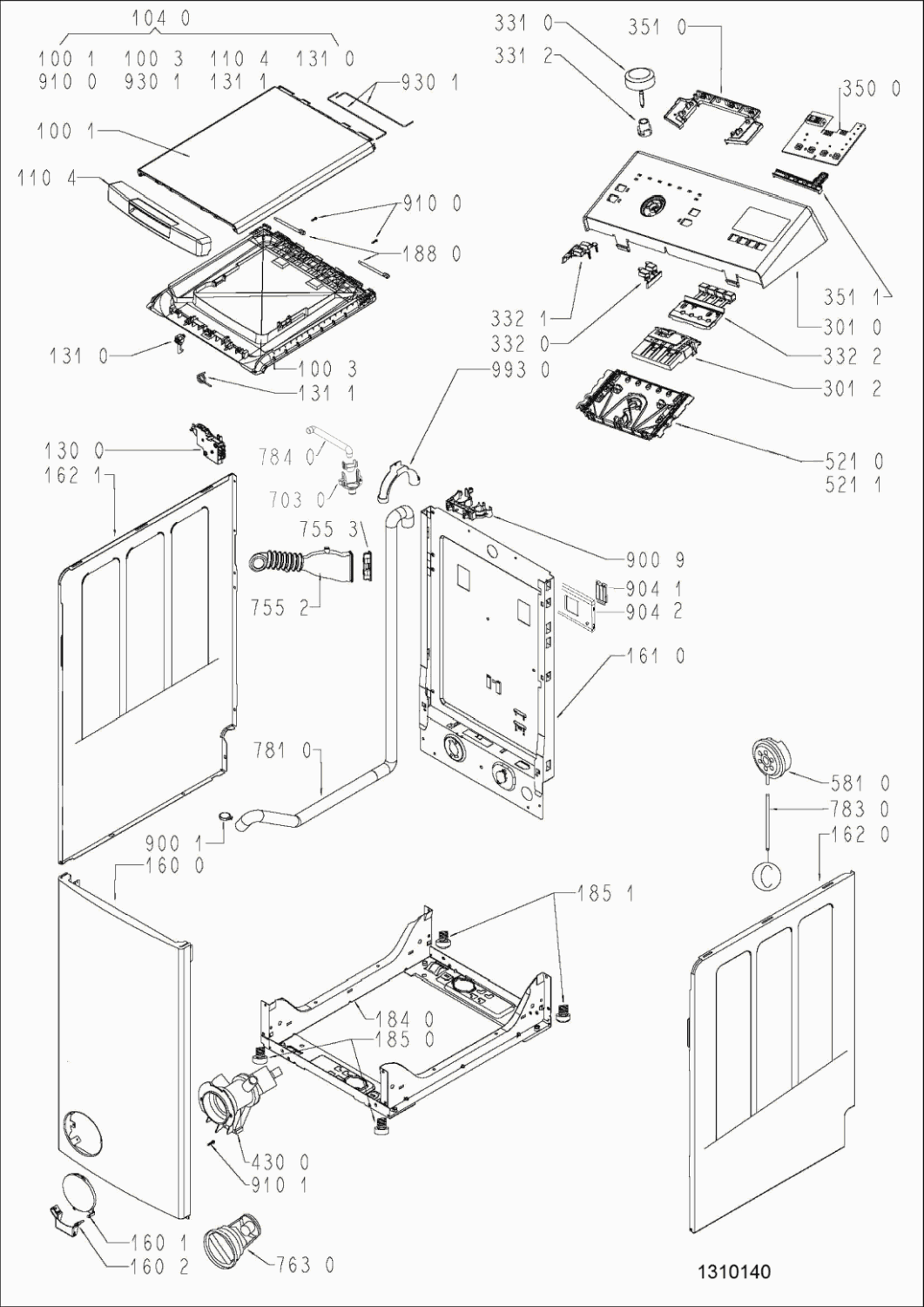 104 0
100 1 100 3 110 4 131 0
910 0 930 1 131 1
930 1
100 1
110 4
910 0
188 0
131 0
100 3
131 1
331 0
331 2
351 0
350 0
351 1
301 0
332 1
332 0
332 2
301 2
993 0
521 0
521 1
130 0
162 1
784 0
703 0
755 3
755 2
900 9
904 1
904 2
161 0
781 0
900 1
160 0
581 0
783 0
162 0
C
185 1
184 0
185 0
430 0
910 1
160 1
160 2
763 0
1310140