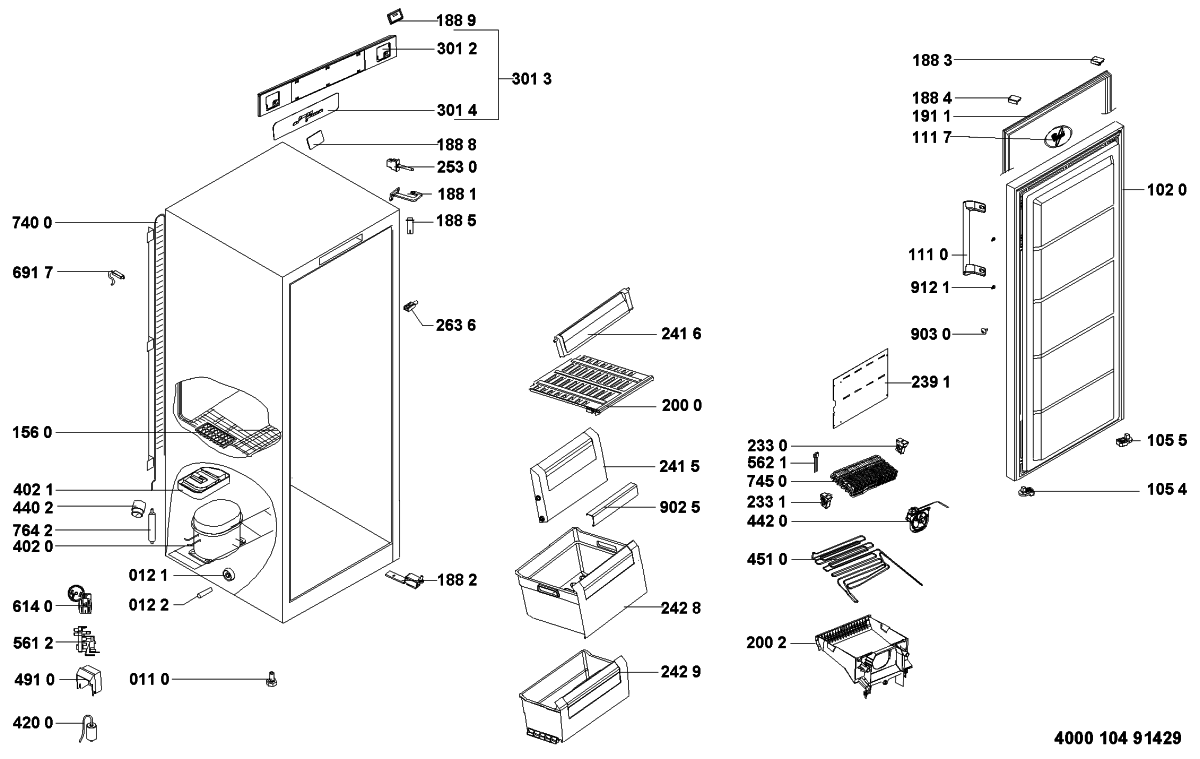 188 9
301 2
301 3
301 4
188 8
253 0
188 1
188 5
740 0
691 7
263 6
156 0
402 1
440 2
764 2
402 0
012 1
012 2
188 2
614 0
561 2
491 0
011 0
420 0
241 6
200 0
241 5
902 5
242 8
242 9
188 3
188 4
191 1
111 7
102 0
111 0
912 1
903 0
239 1
233 0
562 1
745 0
233 1
442 0
451 0
200 2
105 5
105 4
4000 104 91429