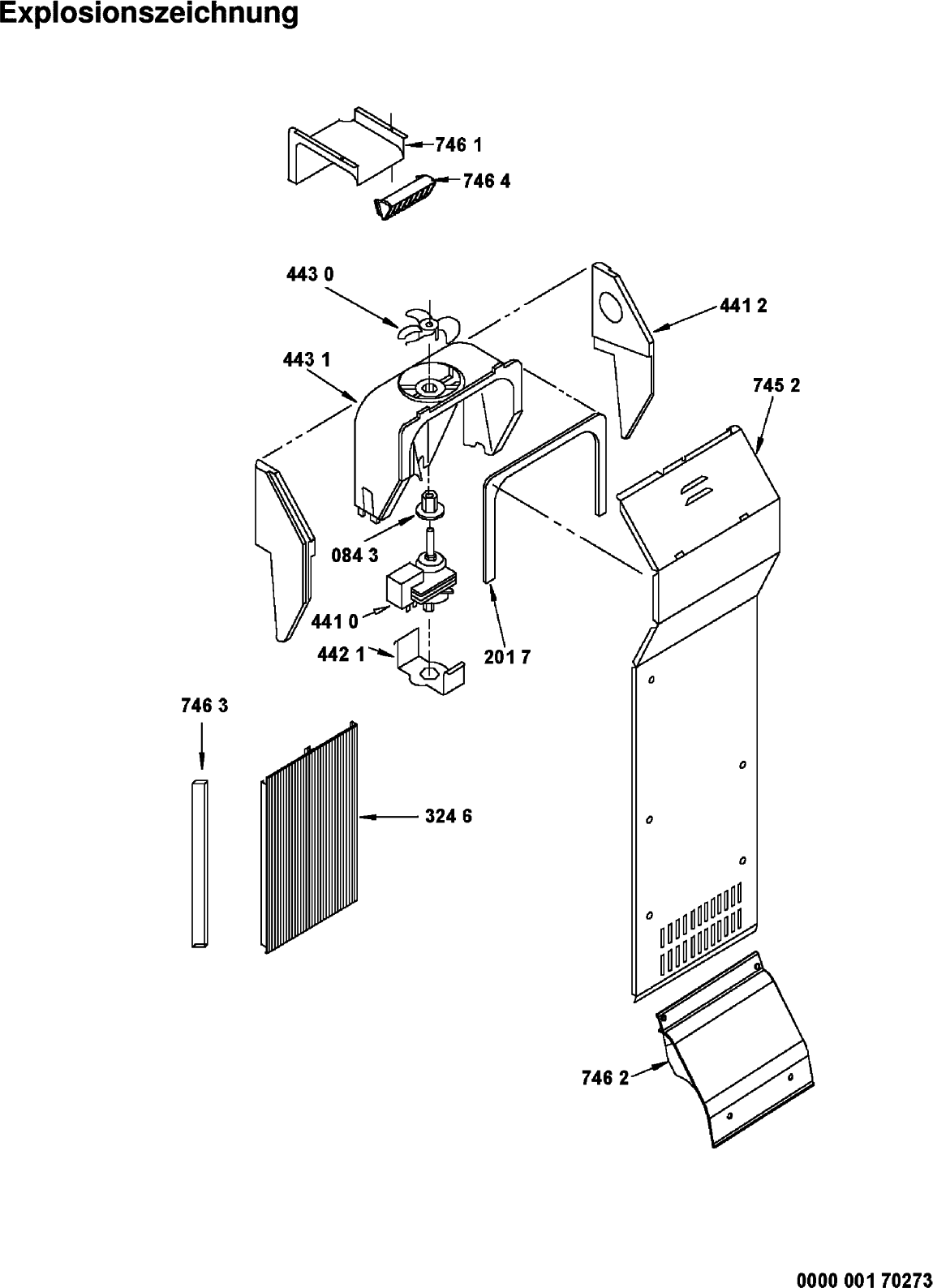 Explosionszeichnung

746 1

746 4

443 0

441 2

443 1

745 2

084 3

441 0

442 1

201 7

746 3

324 6

746 2

0000 001 70273