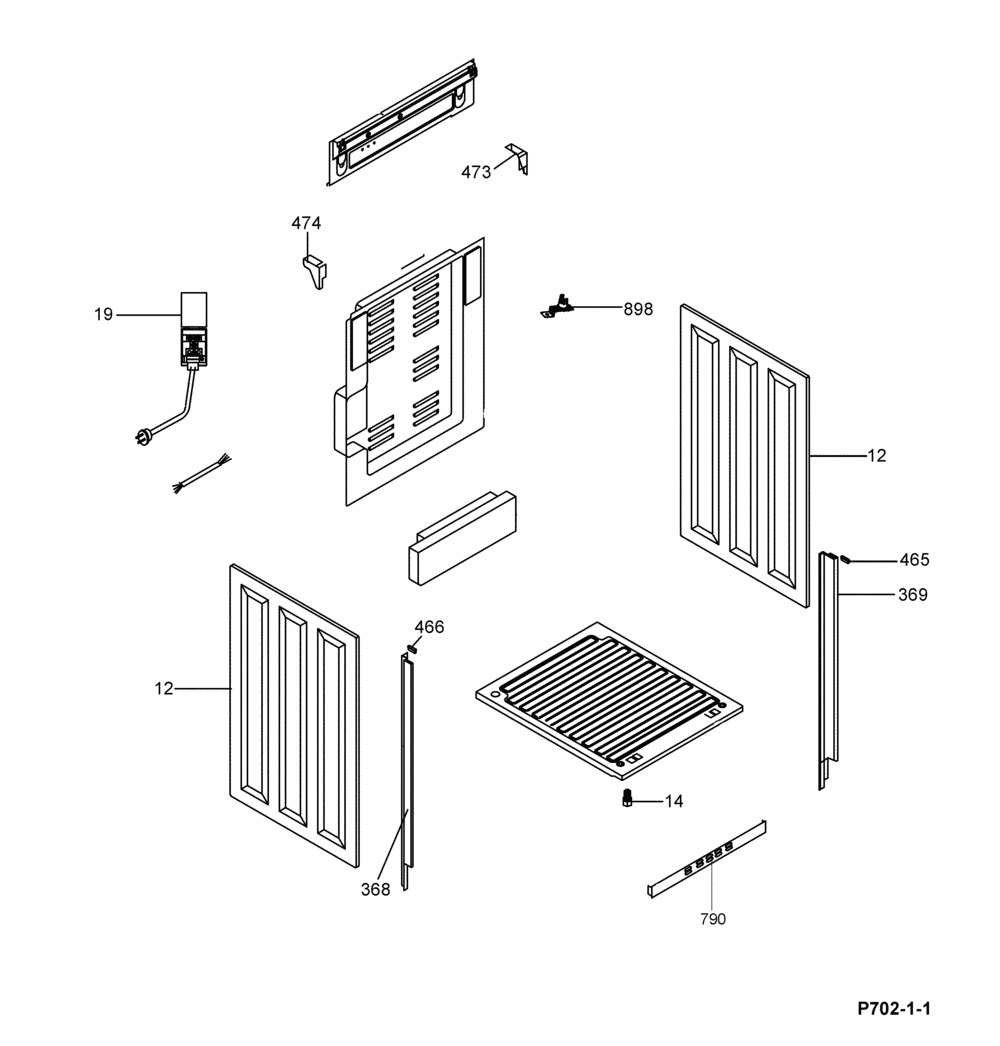 473
474
19
898
12
465
369
466
12
14
368
790
P702-1-1