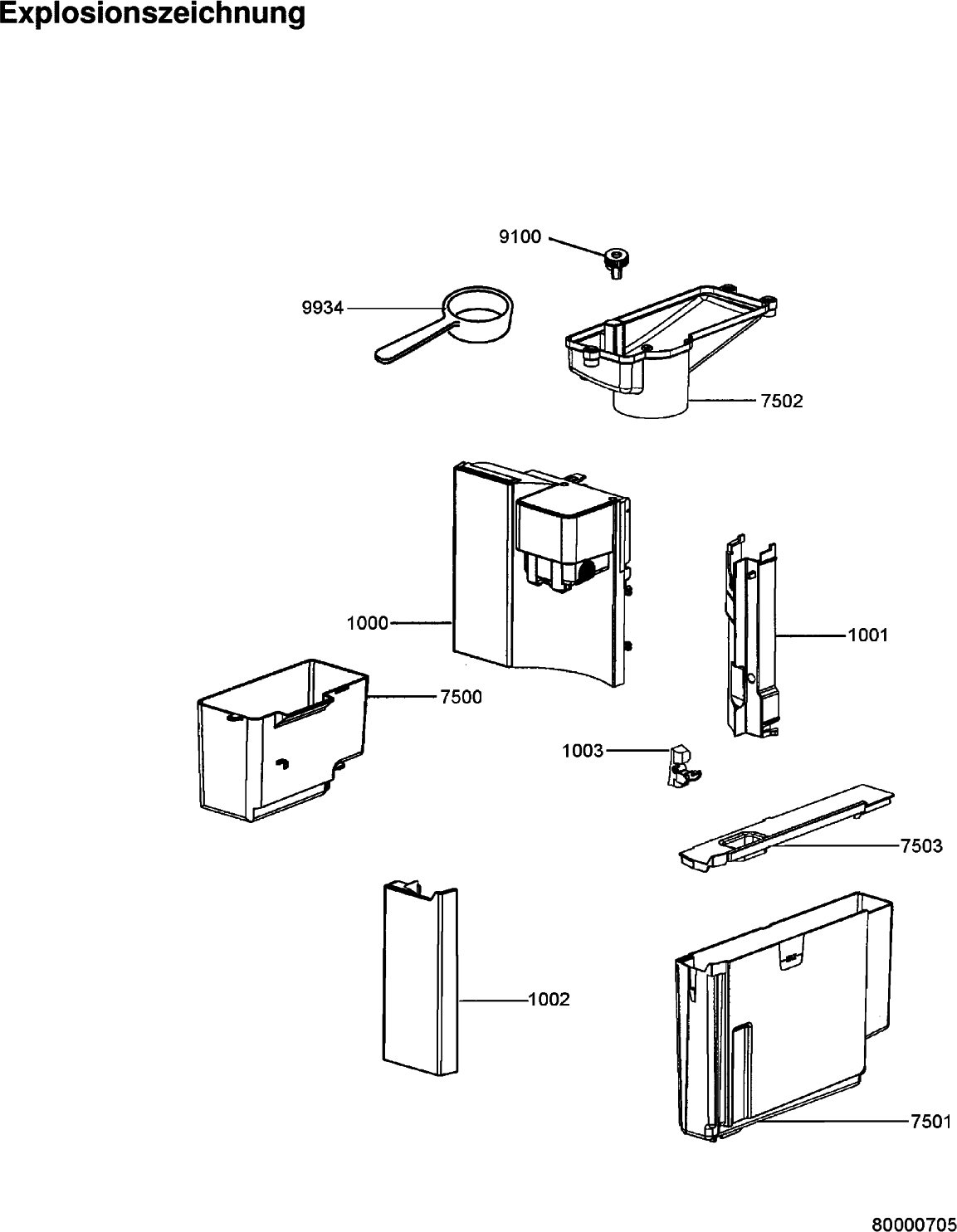 Explosionszeichnung

9100

9934

7502

1000

1001

7500

1003

7503

1002

7501

80000705