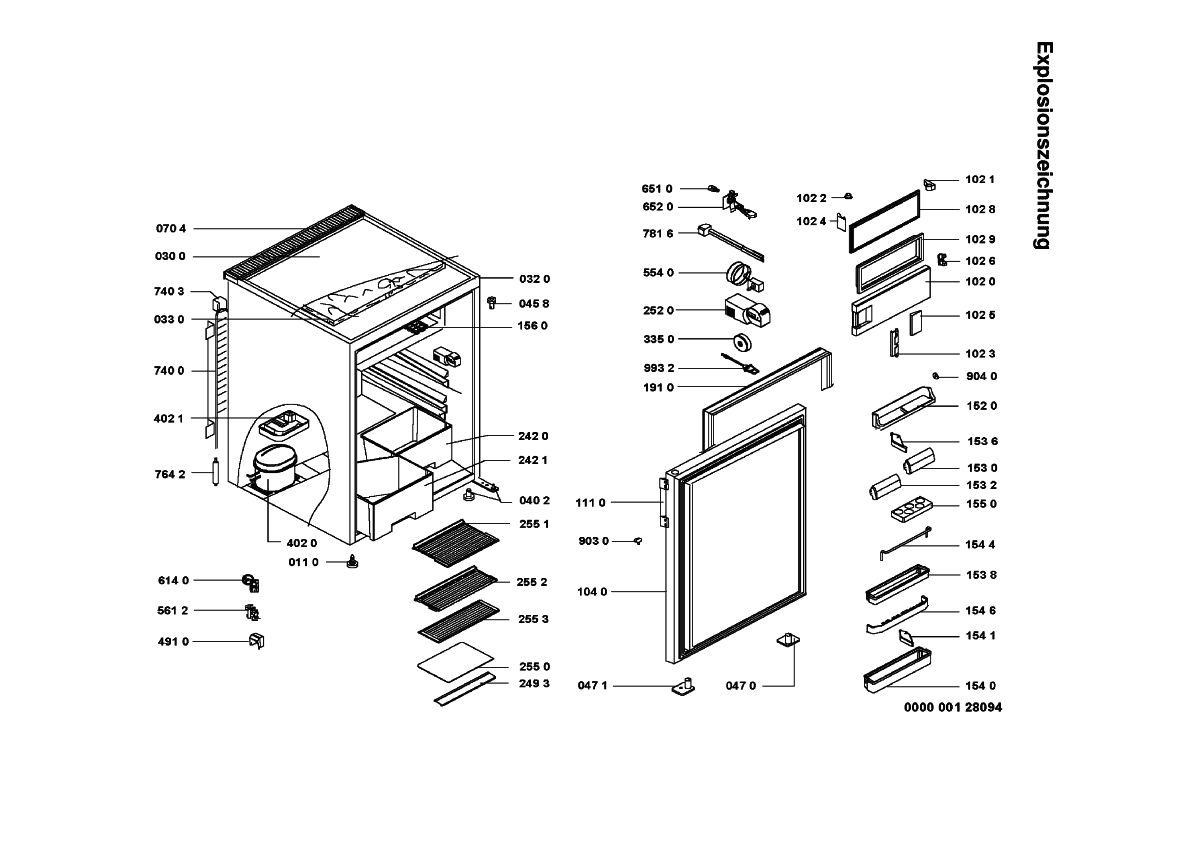 Explosionszeichnung

070 4
030 0
740 3
033 0
740 0
402 1
764 2
402 0
011 0
614 0
561 2
491 0
032 0
045 8
156 0
242 0
242 1
040 2
255 1
255 2
255 3
255 0
249 3

651 0
652 0
781 6
554 0
252 0
335 0
993 2
191 0
111 0
903 0
104 0
047 1
047 0

102 2
102 4
102 1
102 8
102 9
102 6
102 0
102 5
102 3
904 0
152 0
153 6
153 0
153 2
155 0
154 4
153 8
154 6
154 1
154 0

0000 001 28094