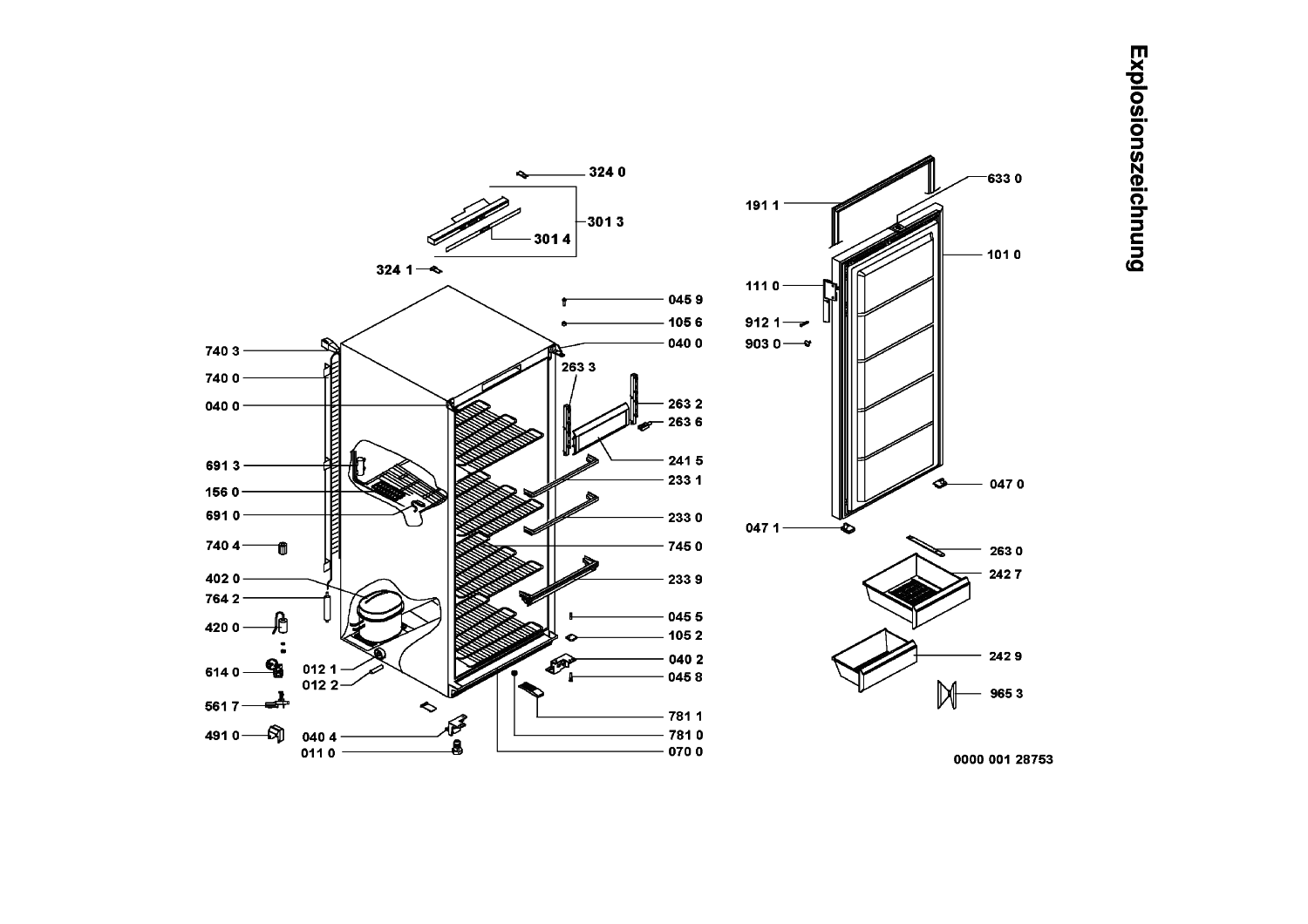 Explosionszeichnung

324 0
301 3
301 4
324 1
045 9
105 6
040 0
263 3
263 2
263 6
241 5
233 1
233 0
745 0
233 9
045 5
105 2
040 2
045 8
781 1
781 0
070 0
740 3
740 0
040 0
691 3
156 0
691 0
740 4
402 0
764 2
420 0
614 0
561 7
491 0
012 1
012 2
040 4
011 0

191 1
633 0
101 0
111 0
912 1
903 0
047 0
047 1
263 0
242 7
242 9
965 3

0000 001 28753