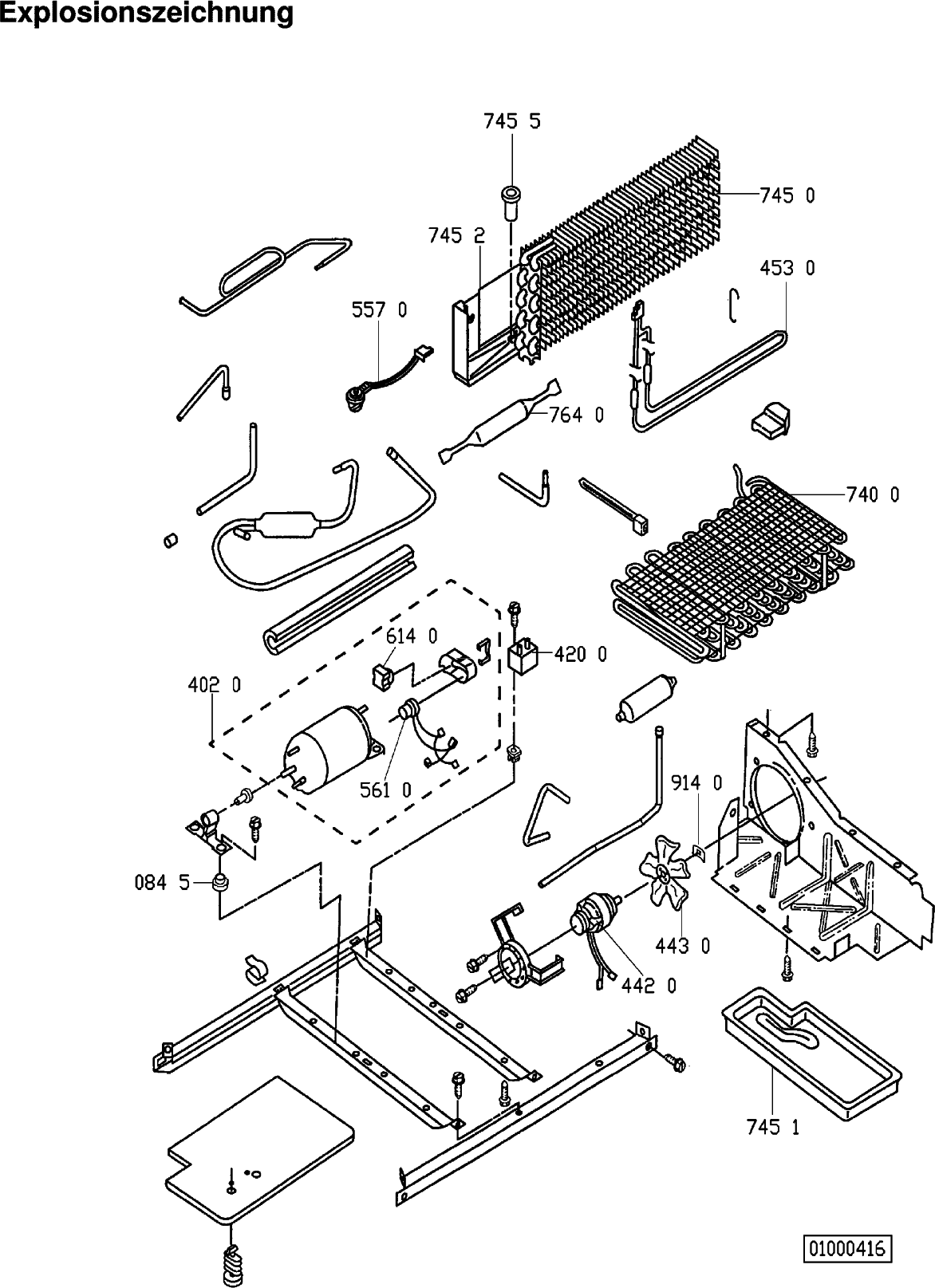 Explosionszeichnung

745 5

745 0

745 2

453 0

557 0

764 0

740 0

614 0

420 0

402 0

561 0

914 0

084 5

443 0

442 0

745 1

01000416