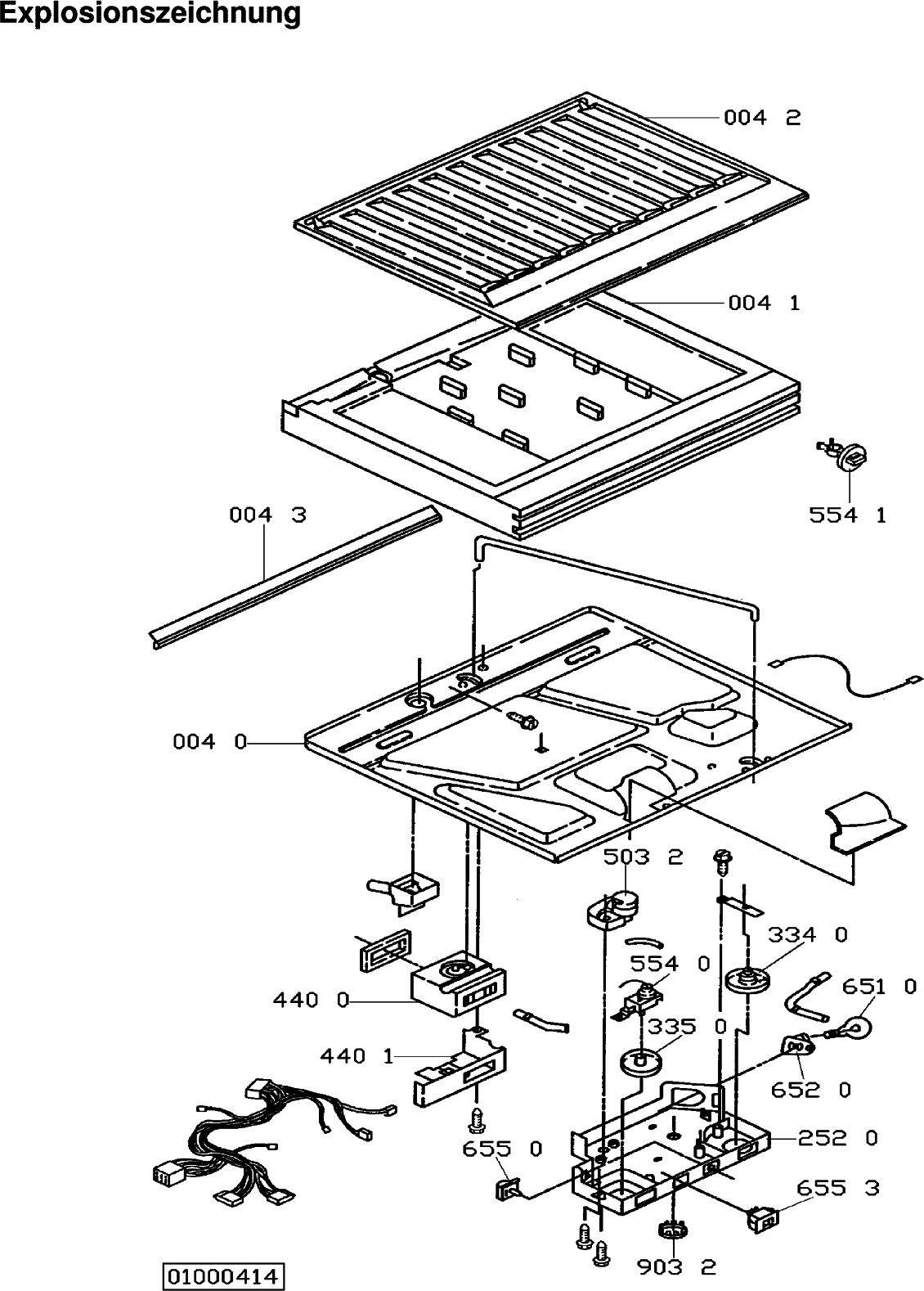 Explosionszeichnung

004 2

004 1

554 1

004 3

004 0

503 2

334 0

554 0

651 0

440 0

335 0

440 1

652 0

655 0

252 0

655 3

903 2

01000414