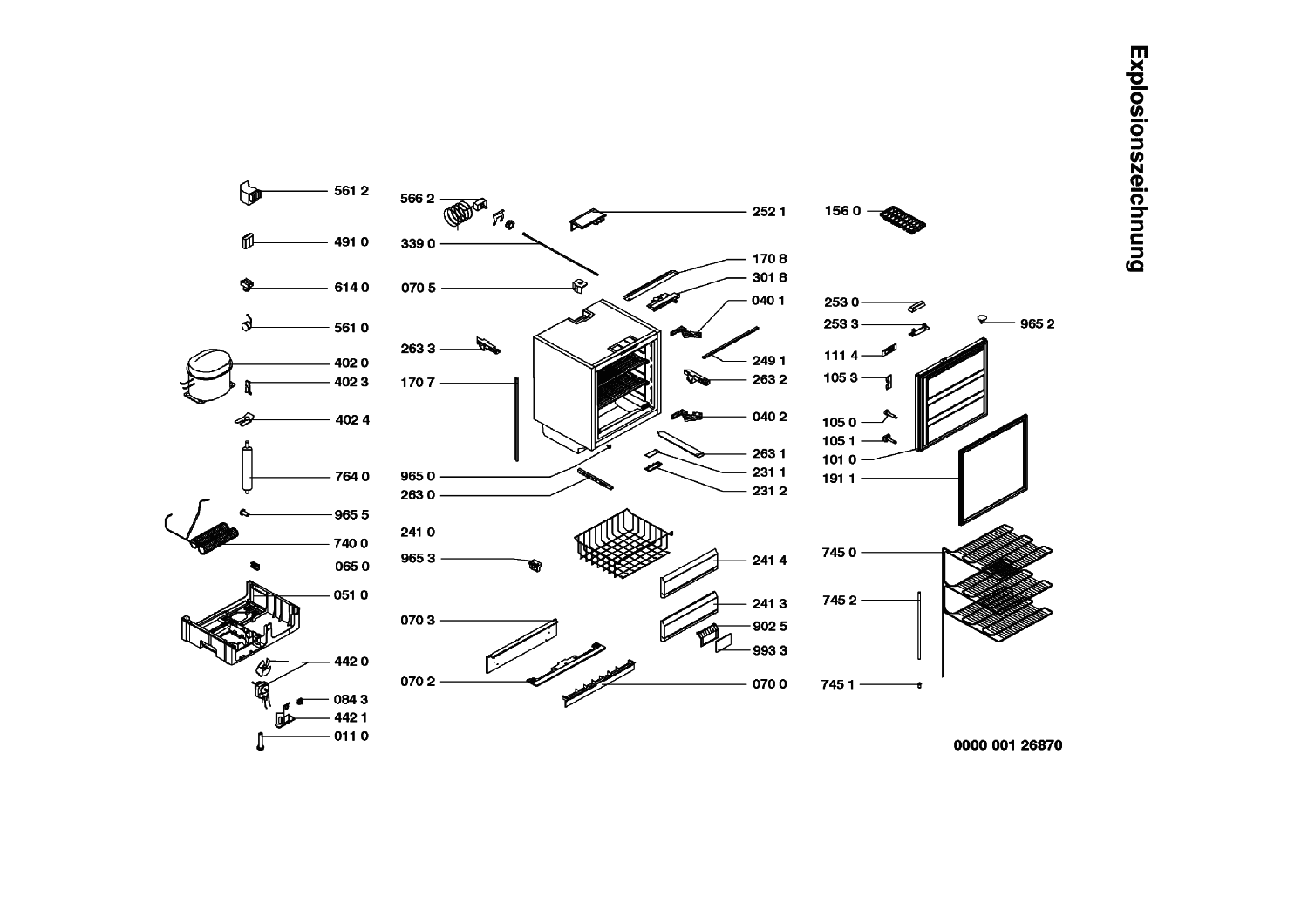 Explosionszeichnung

561 2
491 0
614 0
561 0
402 0
402 3
402 4
764 0
965 5
740 0
065 0
051 0
442 0
084 3
442 1
011 0

566 2
339 0
070 5
263 3
170 7
965 0
263 0
241 0
965 3
070 3
070 2

252 1
170 8
301 8
040 1
249 1
263 2
040 2
263 1
231 1
231 2
241 4
241 3
902 5
993 3
070 0

156 0
253 0
253 3
965 2
111 4
105 3
105 0
105 1
101 0
191 1
745 0
745 2
745 1

0000 001 26870