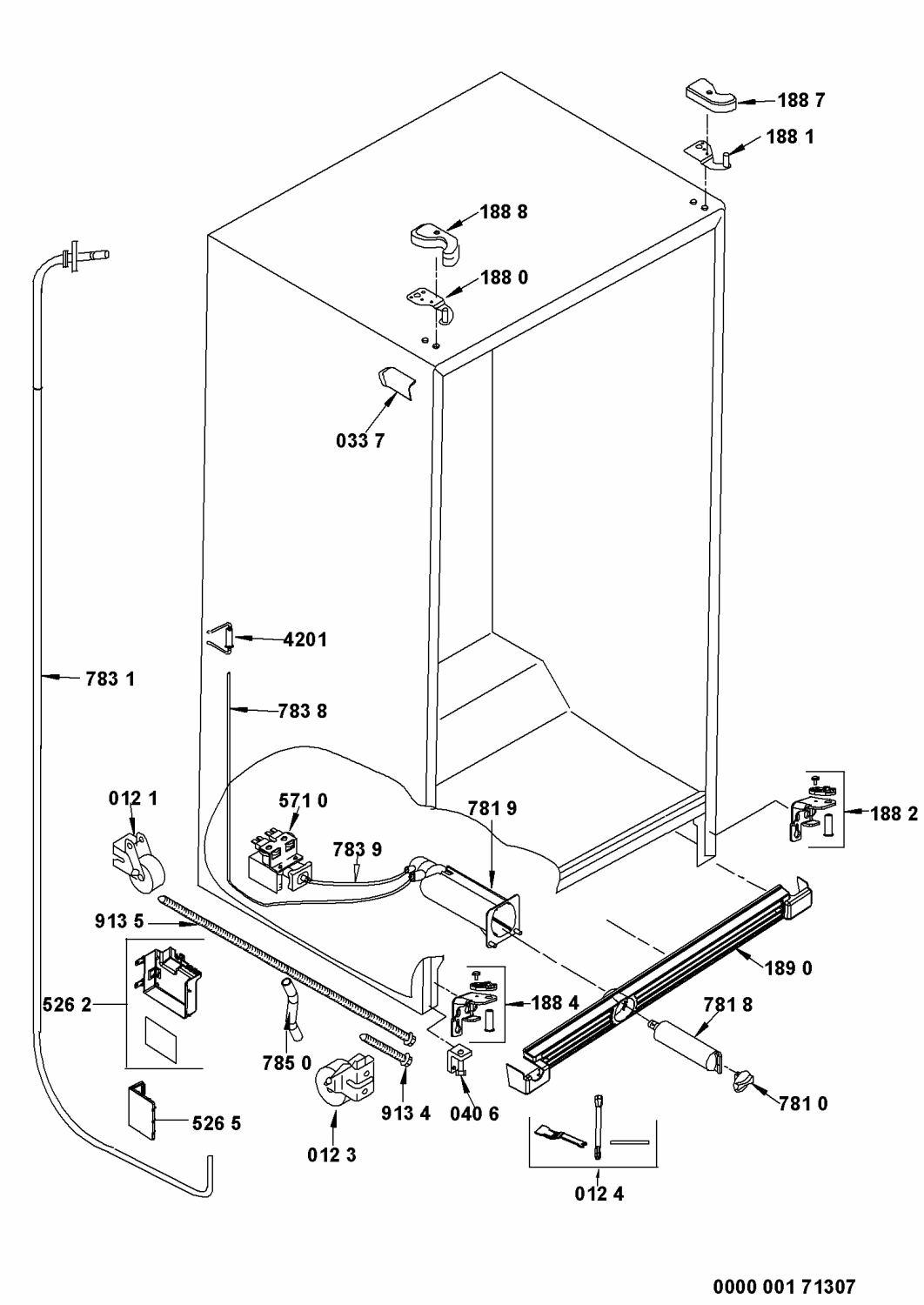 188 7
188 1
188 8
188 0
033 7
4201
783 1
783 8
012 1
571 0
781 9
188 2
783 9
913 5
189 0
526 2
188 4
781 8
785 0
913 4
040 6
781 0
526 5
012 3
012 4
0000 001 71307