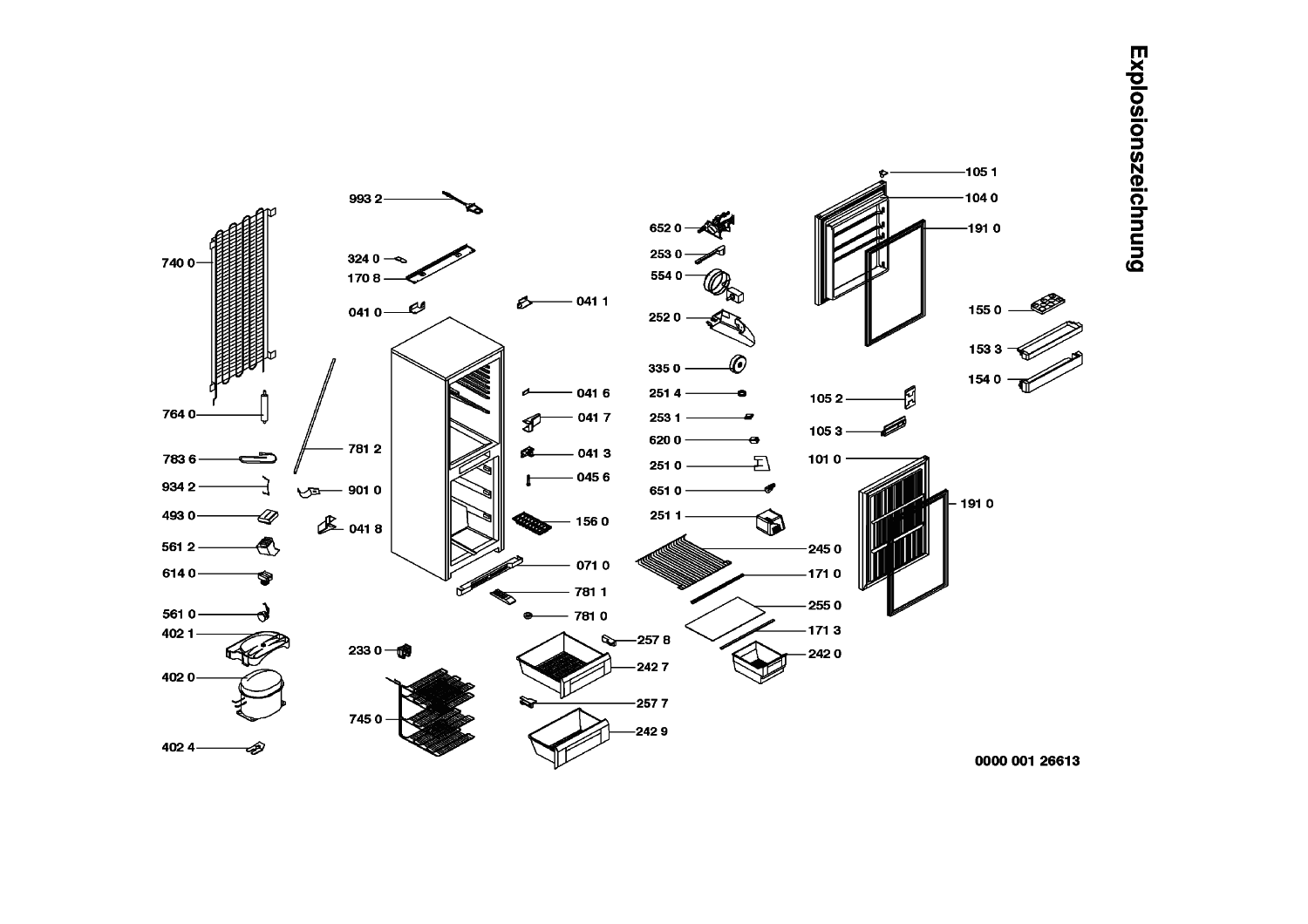 Explosionszeichnung

740 0
764 0
783 6
934 2
493 0
561 2
614 0
561 0
402 1
402 0
402 4

993 2
324 0
170 8
041 0
781 2
901 0
041 8
233 0
745 0

041 1
041 6
041 7
041 3
045 6
156 0
071 0
781 1
781 0
257 8
242 7
257 7
242 9

652 0
253 0
554 0
252 0
335 0
251 4
253 1
620 0
251 0
651 0
251 1
245 0
171 0
255 0
171 3
242 0

105 1
104 0
191 0
155 0
153 3
154 0
105 2
105 3
101 0
191 0

0000 001 26613