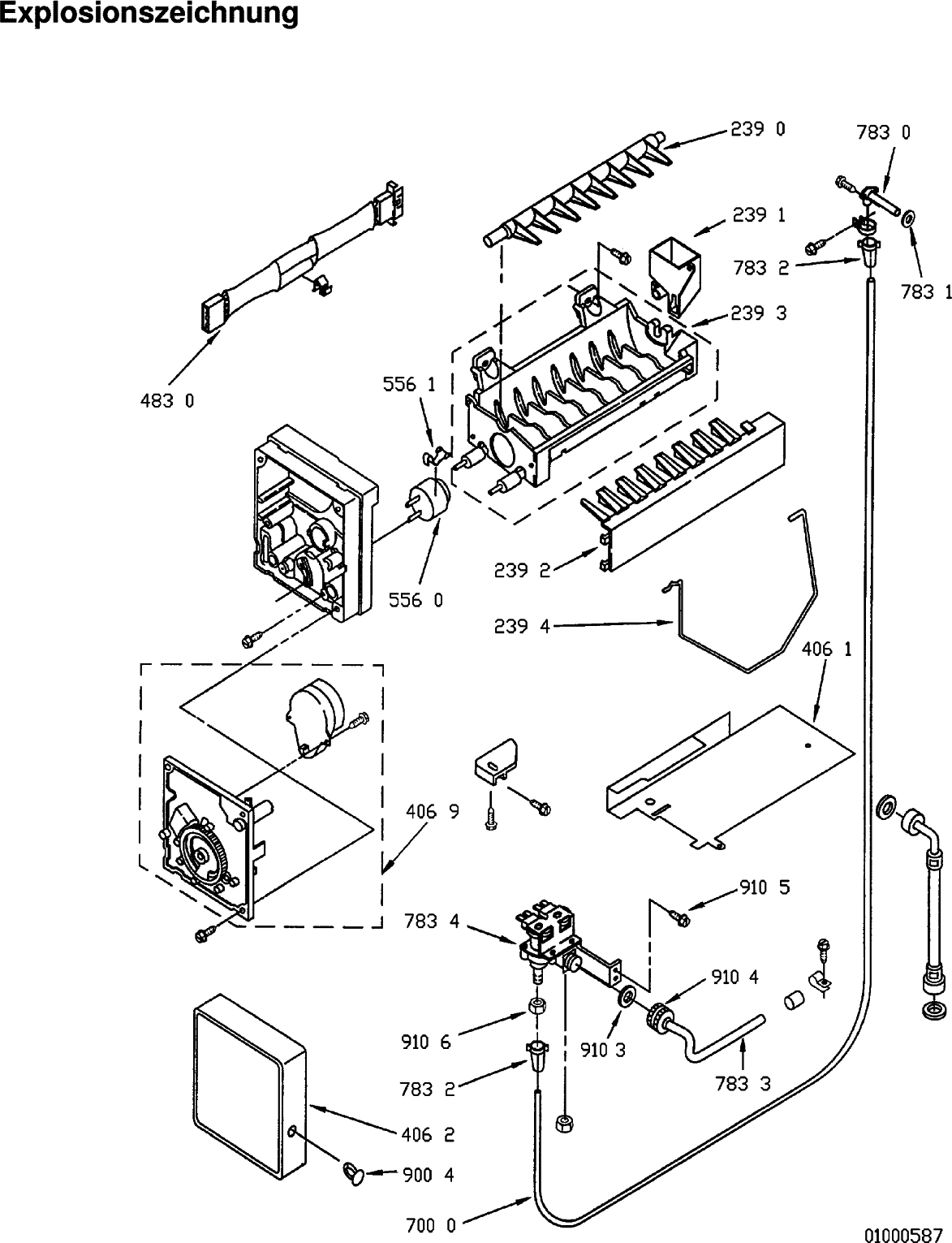 Explosionszeichnung

239 0
783 0
239 1
783 2
783 1
239 3
483 0
556 1
556 0
239 2
239 4
406 1
406 9
910 5
783 4
910 4
910 6
910 3
783 2
783 3
406 2
900 4
700 0
01000587