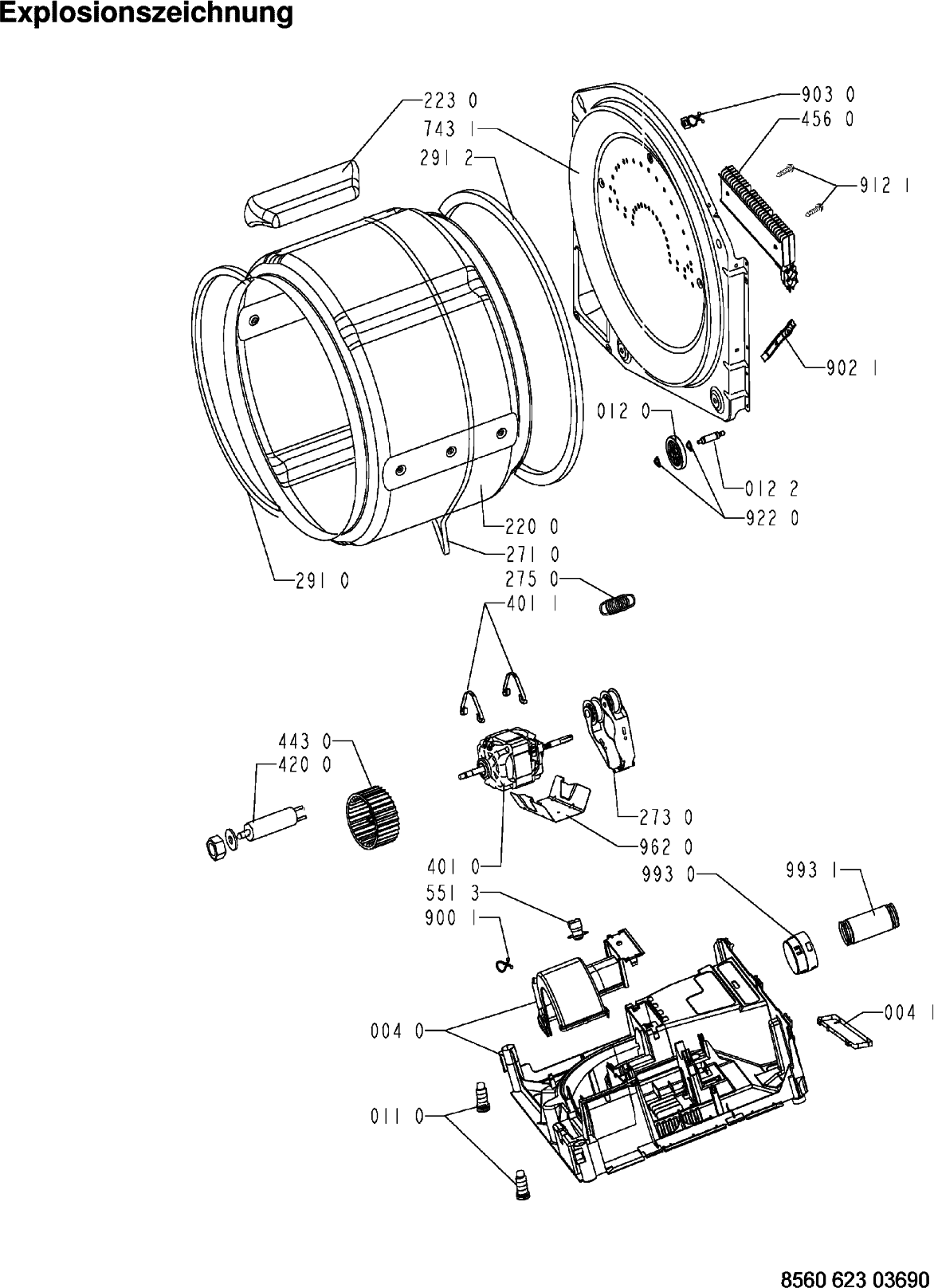 Explosionszeichnung

223 0
743 1
291 2
903 0
456 0
912 1
902 1
012 0
012 2
922 0
220 0
271 0
291 0
275 0
401 1
443 0
420 0
273 0
962 0
401 0
993 0
993 1
551 3
900 1
004 0
004 1
011 0

8560 623 03690