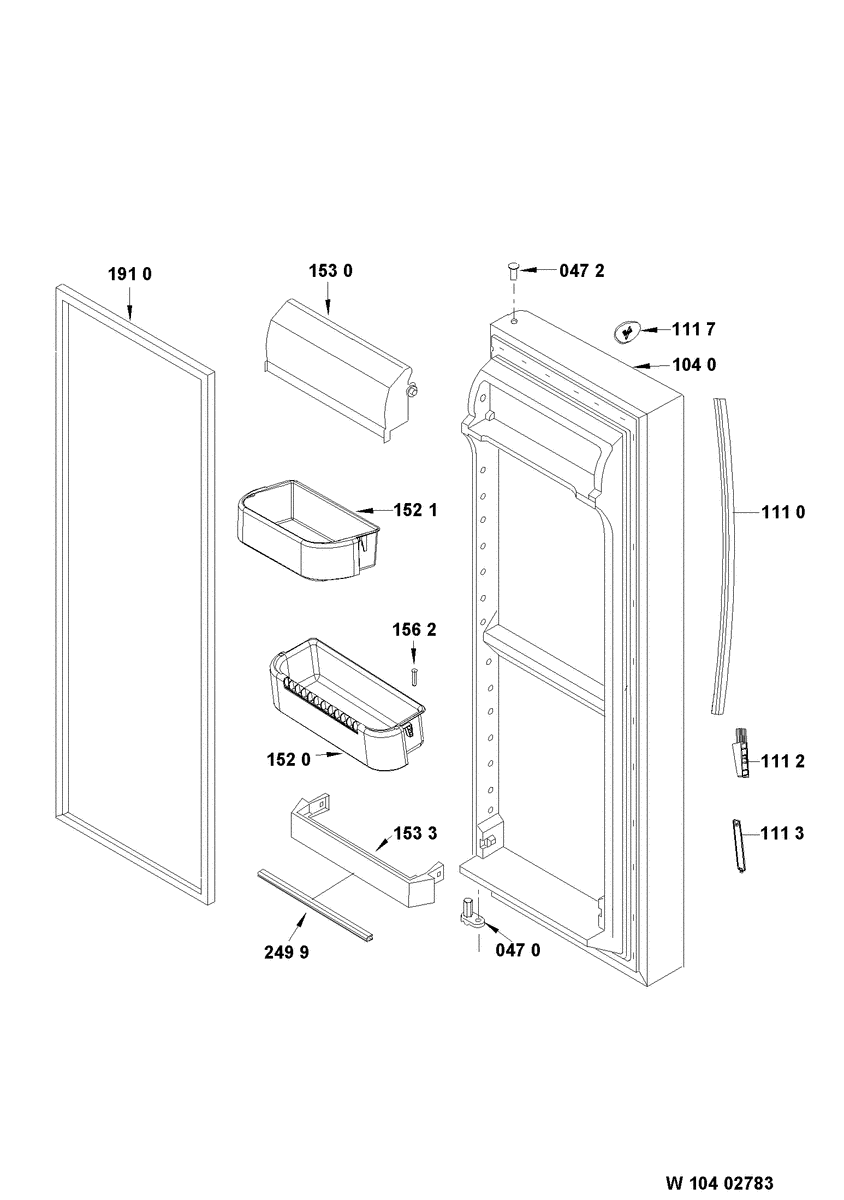 191 0
153 0
047 2
111 7
104 0
152 1
111 0
156 2
152 0
111 2
153 3
111 3
249 9
047 0
W 104 02783