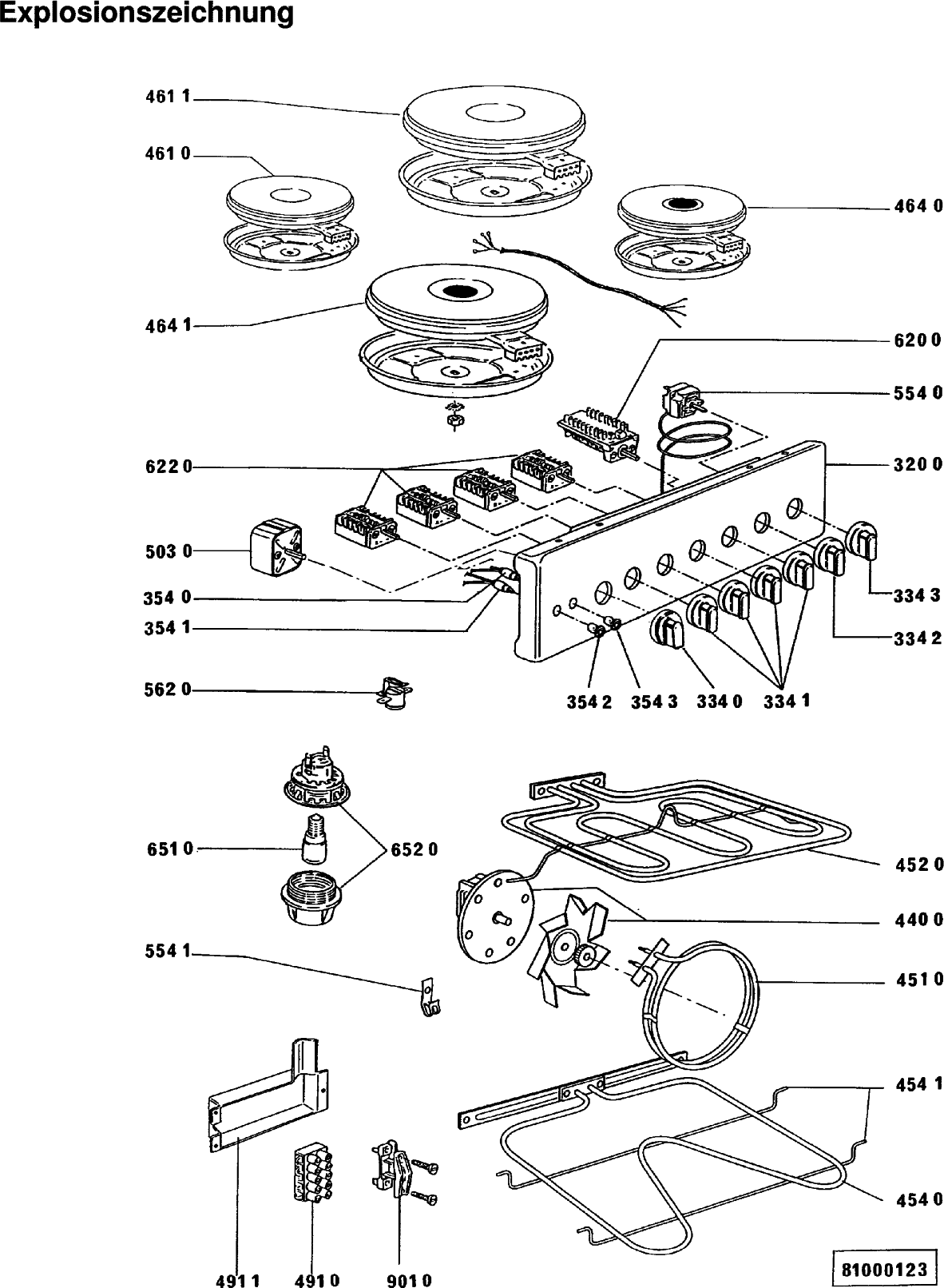 Explosionszeichnung

461 1
461 0
464 0
464 1
620 0
554 0
622 0
320 0
503 0
354 0
354 1
334 3
334 2
562 0
354 2
354 3
334 0
334 1
651 0
652 0
452 0
440 0
554 1
451 0
454 1
454 0
491 1
491 0
901 0
81000123