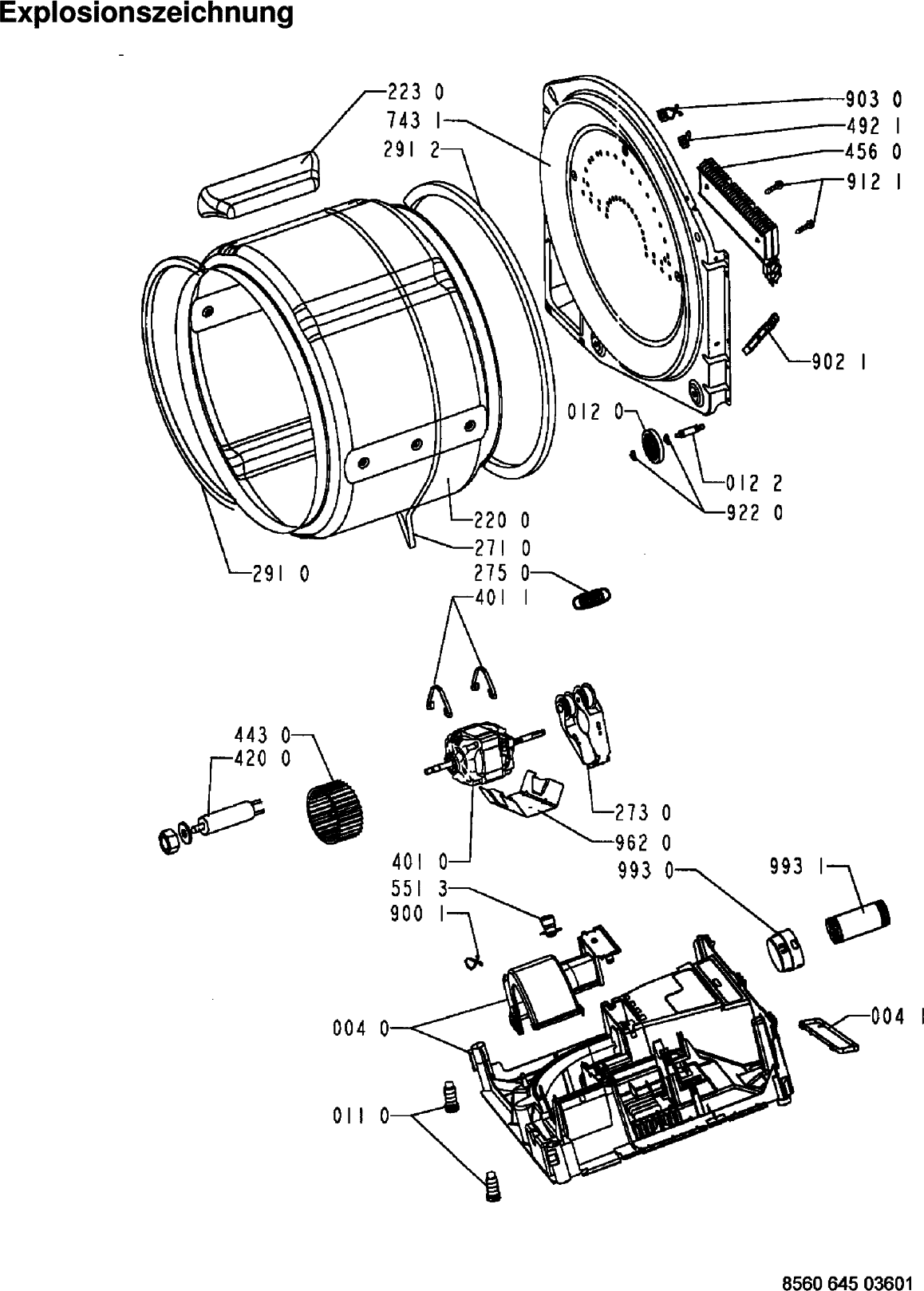 Explosionszeichnung

223 0
743 1
291 2
903 0
492 1
456 0
912 1
902 1
012 0
012 2
922 0
220 0
271 0
291 0
275 0
401 1
443 0
420 0
273 0
962 0
401 0
993 0
993 1
551 3
900 1
004 0
004 1
011 0

8560 645 03601