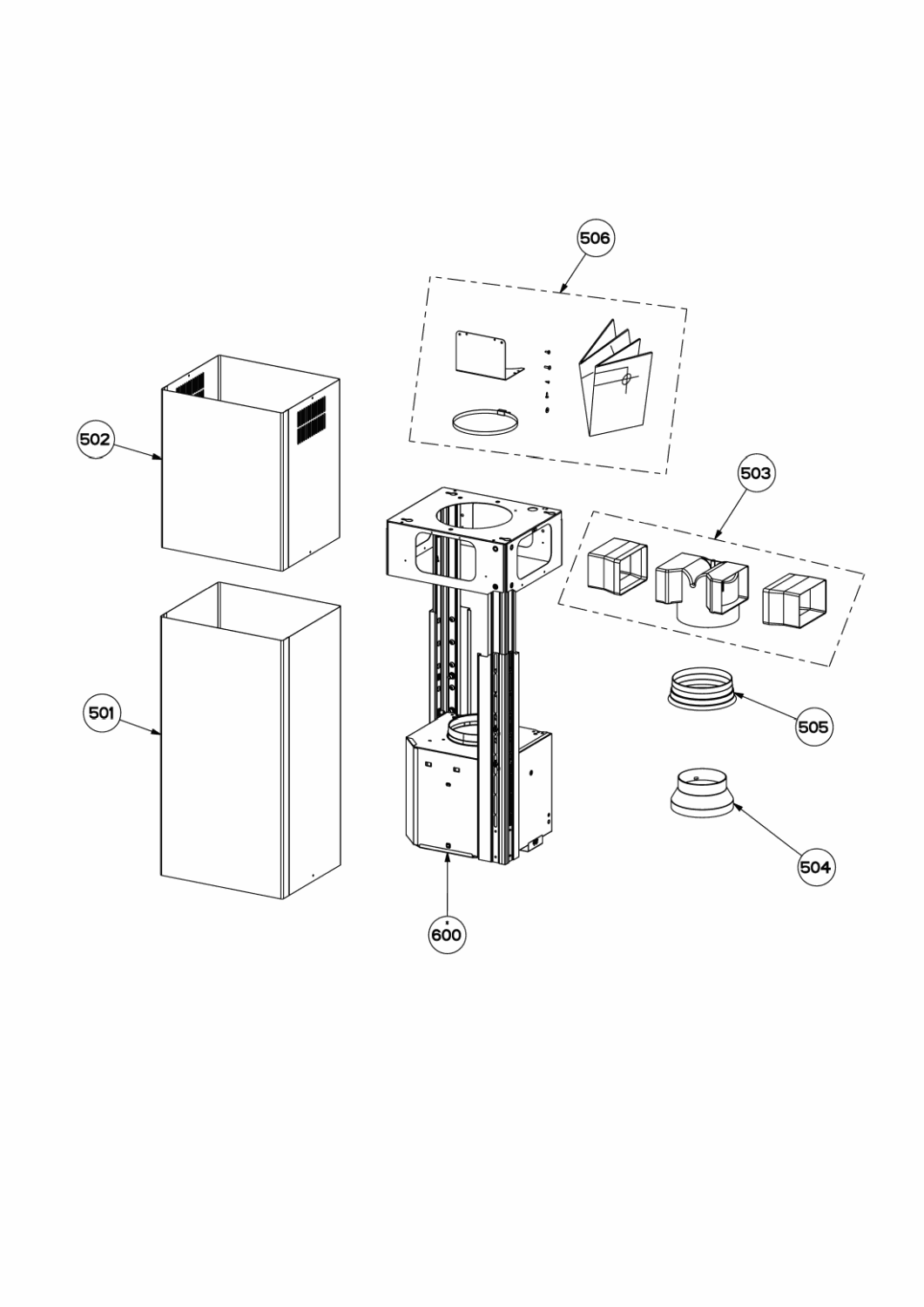 506

502

503

501

505

504

600