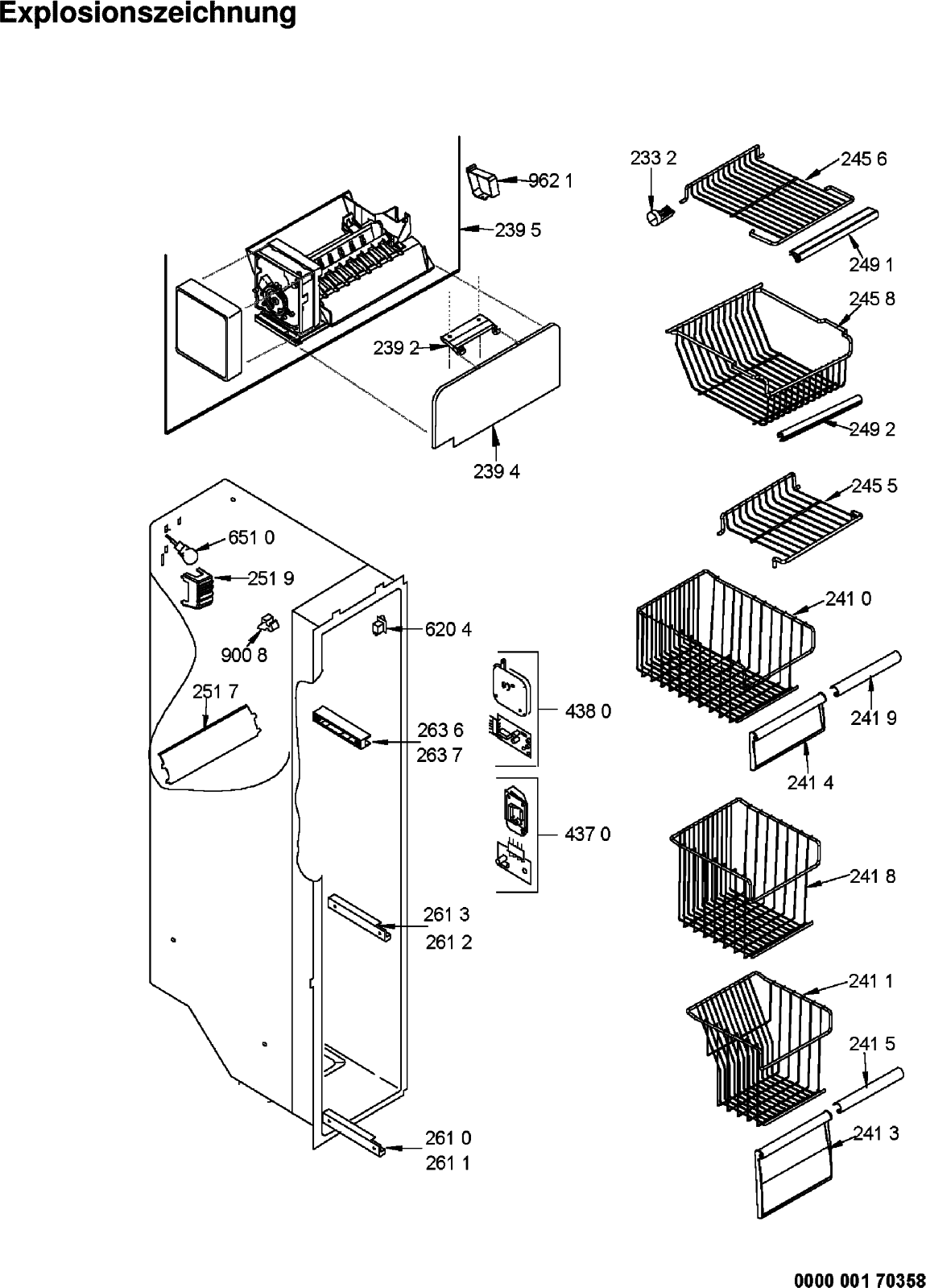 Explosionszeichnung

962 1
239 5
239 2
239 4
233 2
245 6
249 1
245 8
249 2
245 5
651 0
251 9
900 8
251 7
620 4
263 6
263 7
438 0
437 0
261 3
261 2
261 0
261 1
241 0
241 9
241 4
241 8
241 1
241 5
241 3

0000 001 70358