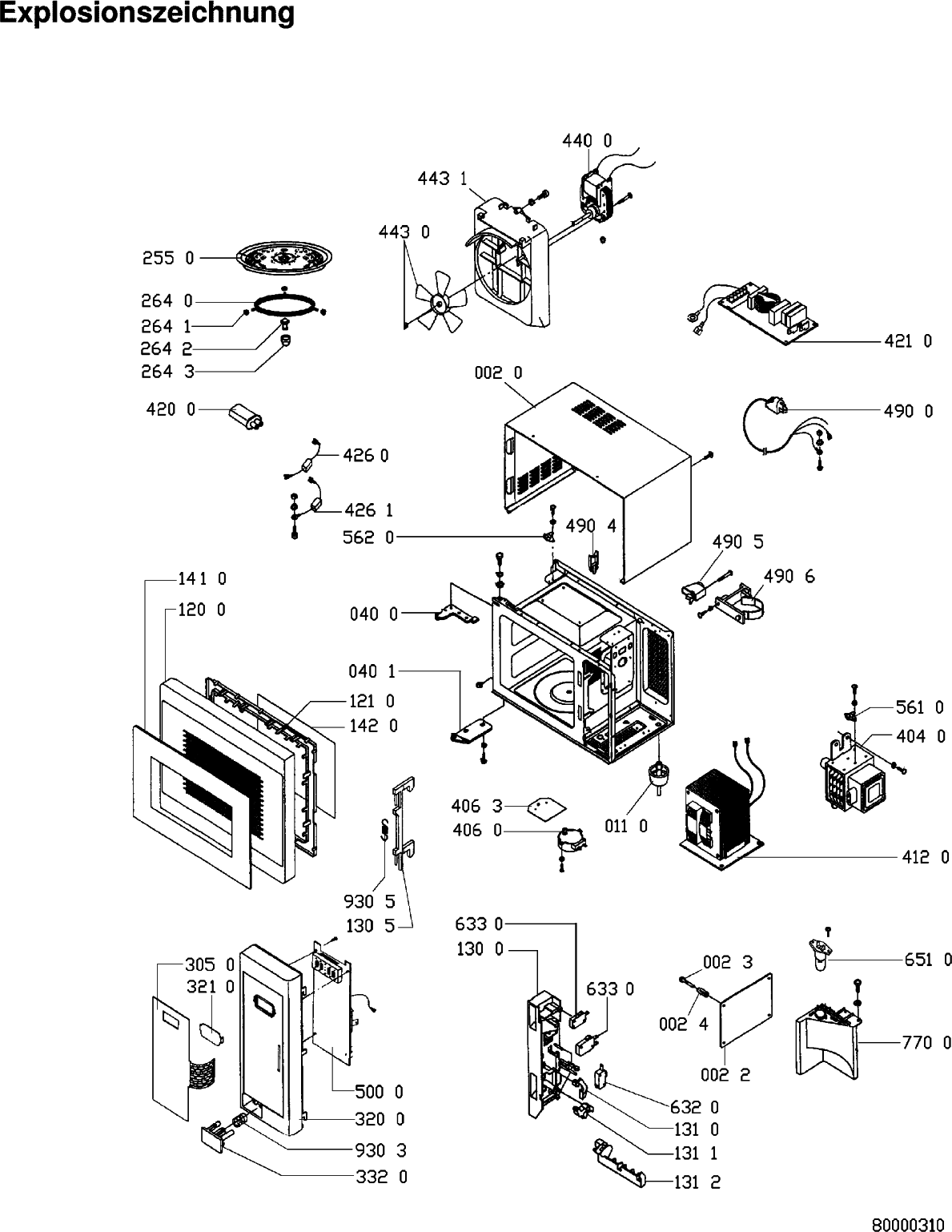 Explosionszeichnung

440 0
443 1
443 0
255 0
264 0
264 1
264 2
264 3
421 0
002 0
420 0
490 0
426 0
426 1
562 0
490 4
490 5
490 6
141 0
120 0
040 0
040 1
121 0
142 0
561 0
404 0
406 3
406 0
011 0
412 0
930 5
130 5
633 0
130 0
305 0
321 0
633 0
002 3
002 4
002 2
651 0
770 0
500 0
320 0
930 3
332 0
632 0
131 0
131 1
131 2

80000310