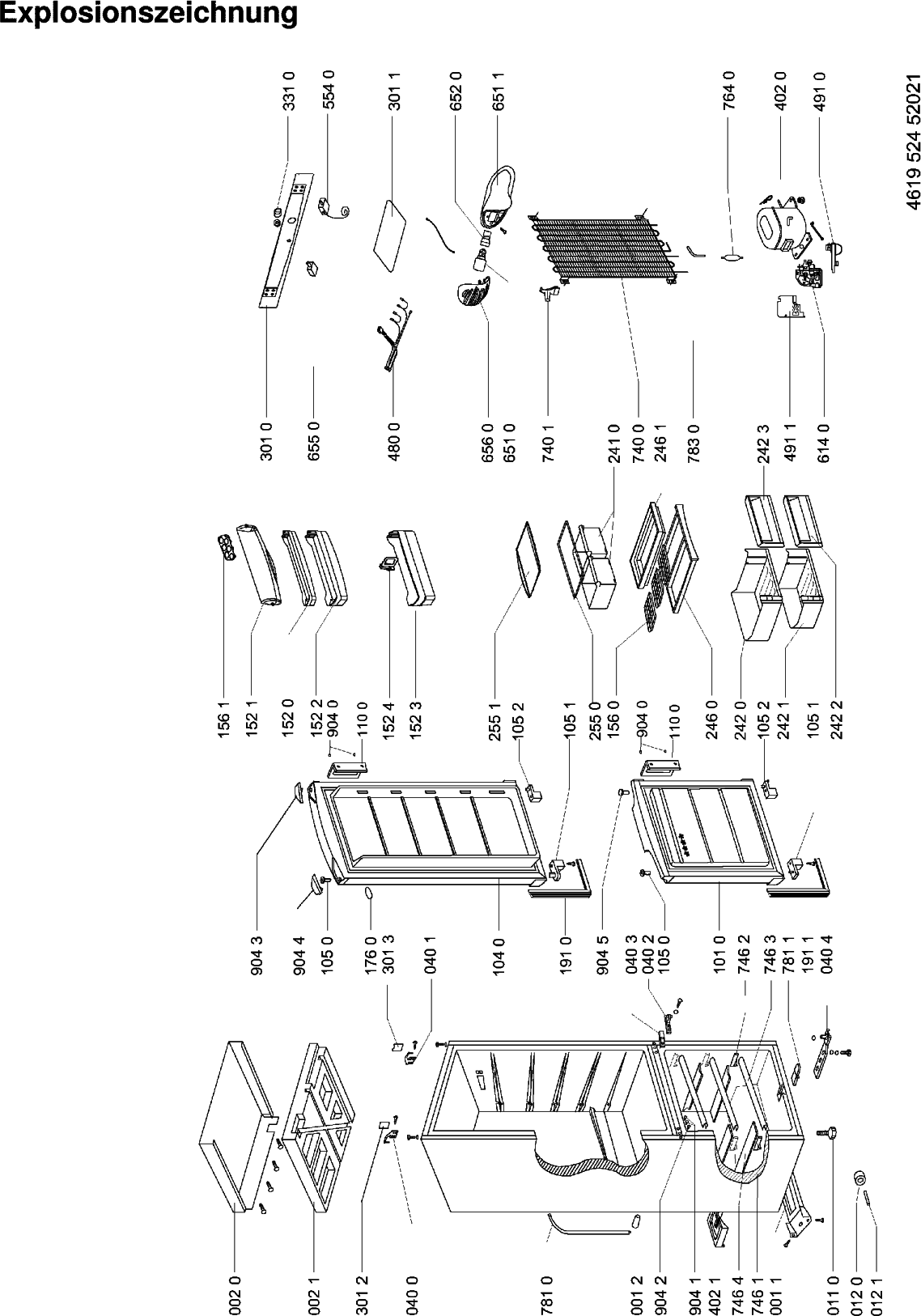 Explosionszeichnung

002 0
002 1
301 2
040 0
781 0
001 2
904 2
904 1
402 1
746 4
746 1
001 1
011 0
012 0
012 1

904 3
904 4
105 0
176 0
301 3
040 1
104 0
191 0
904 5
040 3
040 2
105 0
101 0
746 2
746 3
781 1
191 1
040 4

156 1
152 1
152 0
152 2
904 0
110 0
152 4
152 3
255 1
105 2
105 1
255 0
156 0
904 0
110 0
246 0
242 0
105 2
242 1
105 1
242 2

301 0
655 0
480 0
656 0
651 0
740 1
241 0
740 0
246 1
783 0
242 3
491 1
614 0

331 0
554 0
301 1
652 0
651 1
764 0
402 0
491 0

4619 524 52021