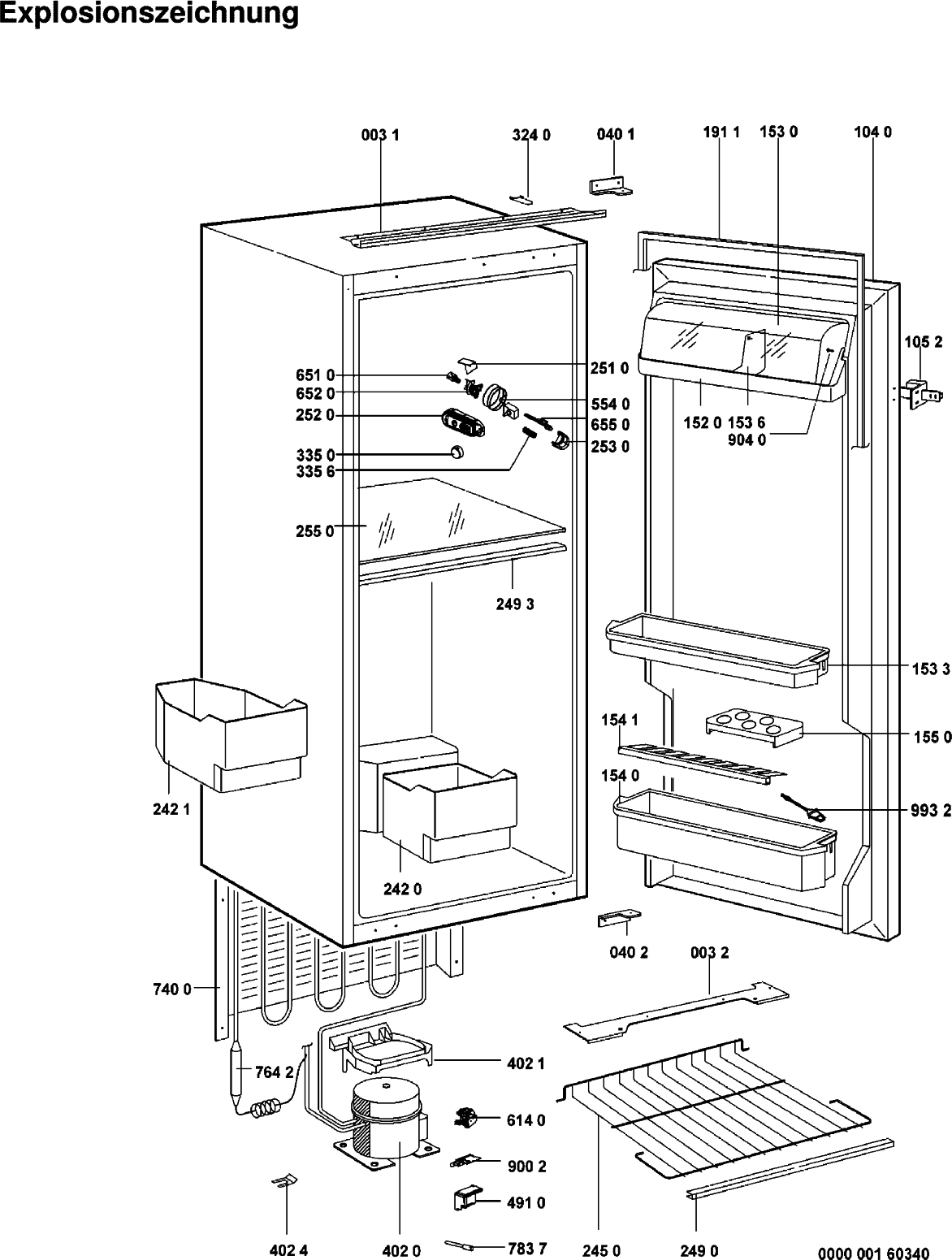 Explosionszeichnung

003 1
324 0
040 1
191 1
153 0
104 0
105 2
651 0
652 0
252 0
335 0
335 6
251 0
554 0
655 0
253 0
152 0
153 6
904 0
255 0
249 3
153 3
154 1
155 0
154 0
993 2
242 1
242 0
040 2
003 2
740 0
764 2
402 1
614 0
900 2
491 0
402 4
402 0
783 7
245 0
249 0
0000 001 60340