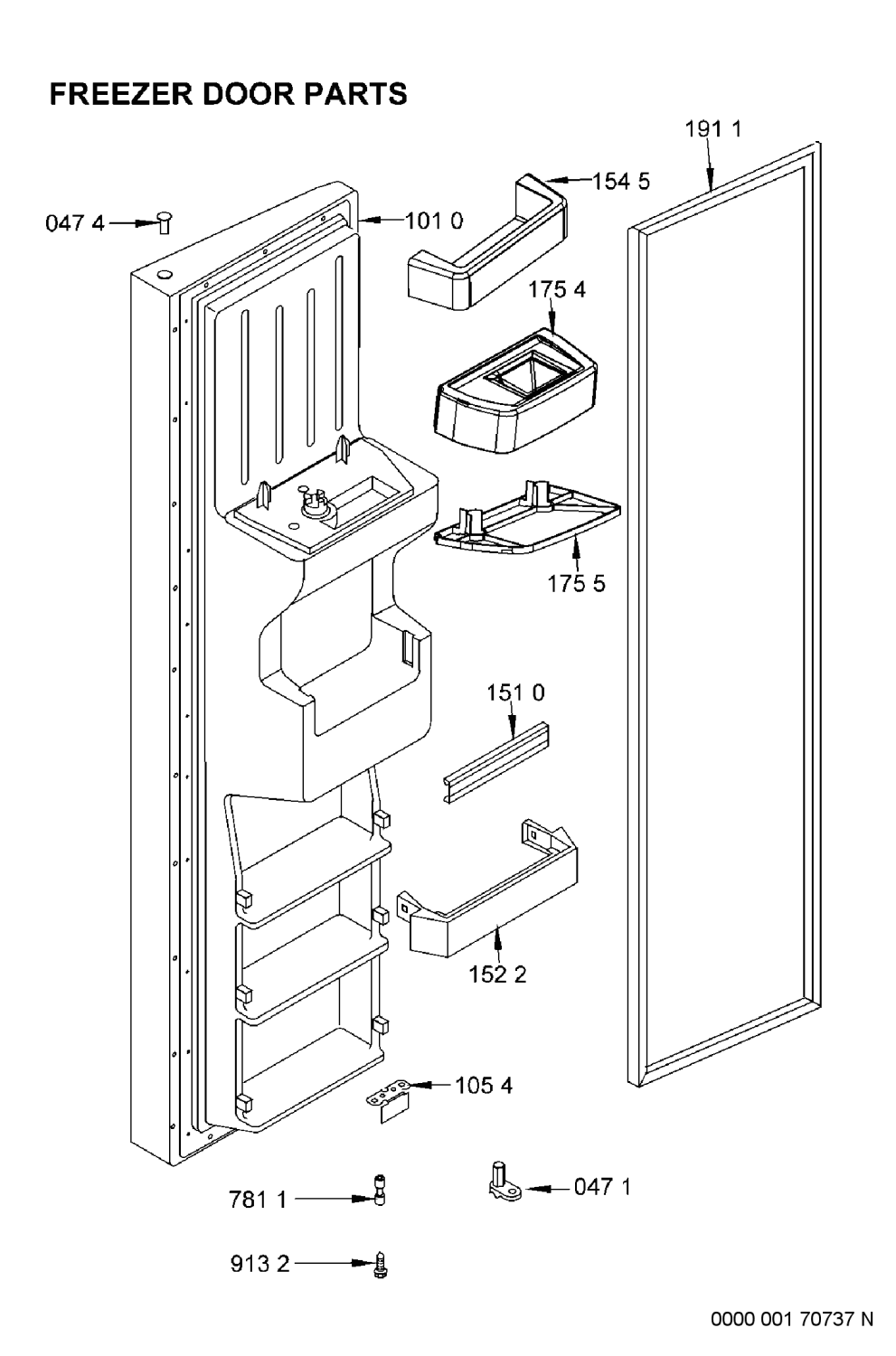 FREEZER DOOR PARTS

191 1

154 5

047 4

101 0

175 4

175 5

151 0

152 2

105 4

781 1

047 1

913 2

0000 001 70737 N