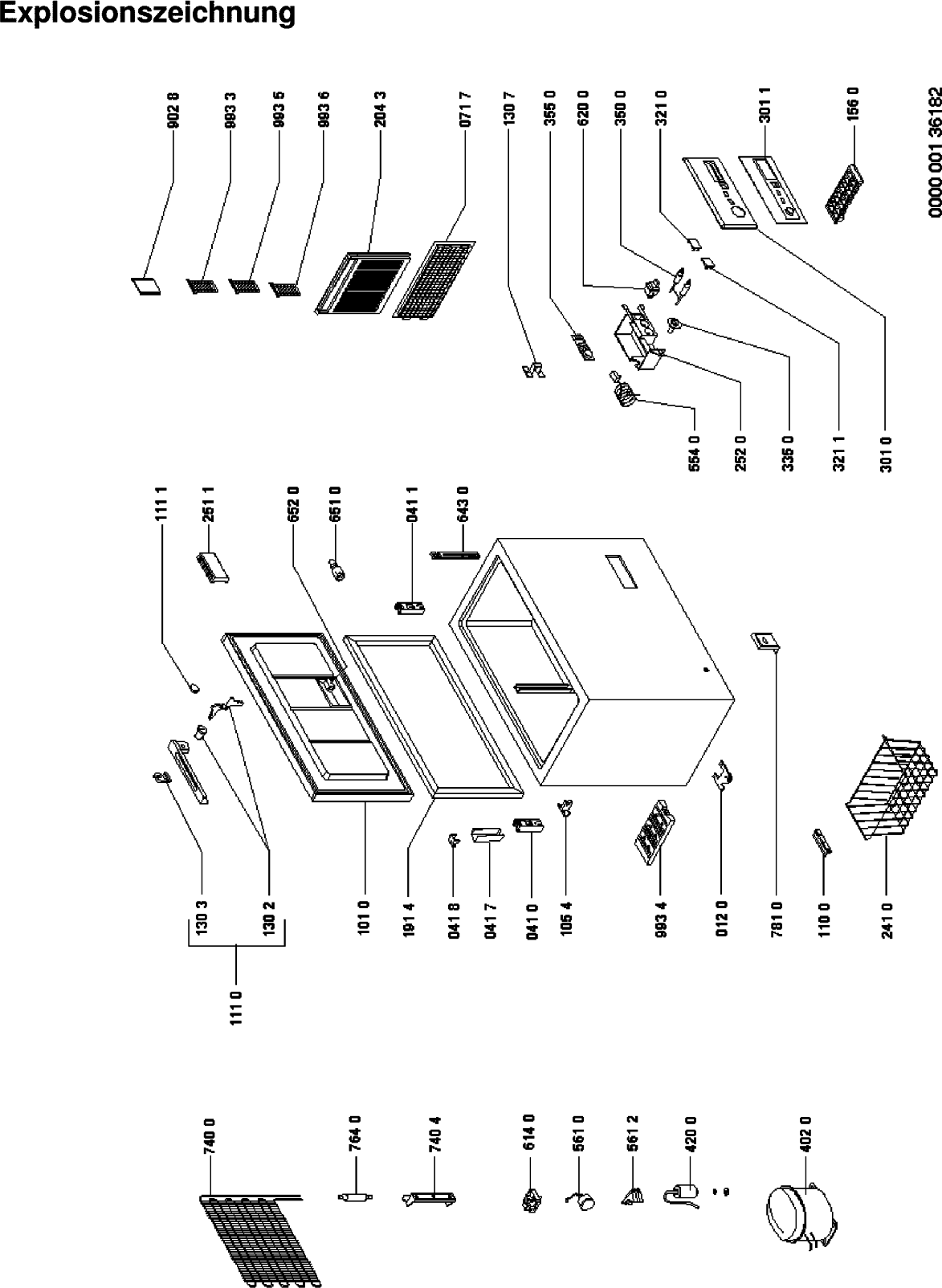 Explosionszeichnung

902 8
993 3
993 5
993 6
204 3
071 7
130 7
355 0
620 0
350 0
321 0
301 1
156 0
0000 001 36182

554 0
252 0
335 0
321 1
301 0

111 1
251 1
652 0
651 0
041 1
643 0

130 3
130 2
111 0
101 0
191 4
041 8
041 7
041 0
105 4
993 4
012 0
781 0
110 0
241 0

740 0
764 0
740 4
614 0
561 0
561 2
420 0
402 0