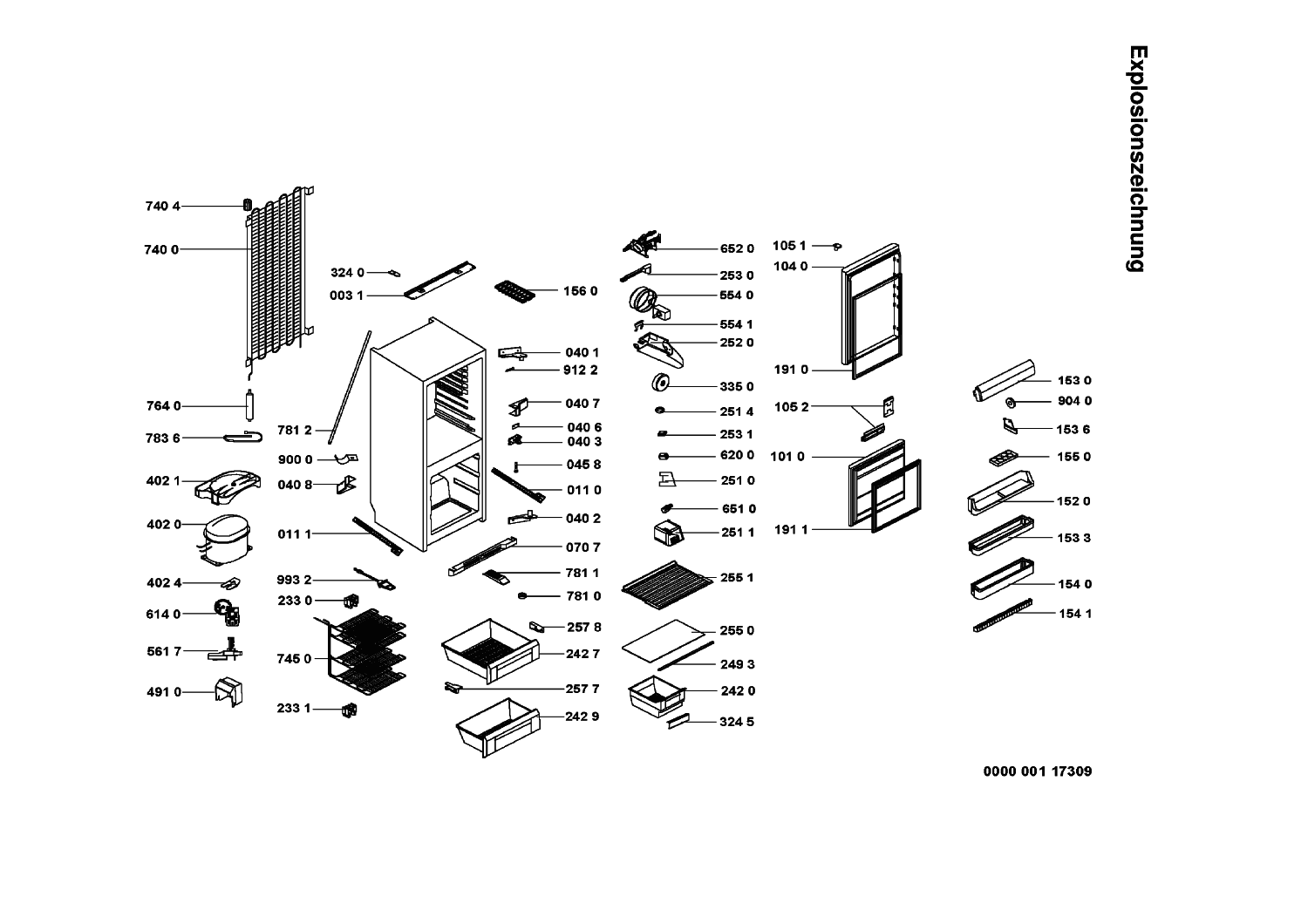 Explosionszeichnung

740 4
740 0
764 0
783 6
402 1
402 0
402 4
614 0
561 7
491 0

324 0
003 1
781 2
900 0
040 8
011 1
993 2
233 0
745 0
233 1

156 0
040 1
912 2
040 7
040 6
040 3
045 8
011 0
040 2
070 7
781 1
781 0
257 8
242 7
257 7
242 9

652 0
253 0
554 0
554 1
252 0
335 0
251 4
253 1
620 0
251 0
651 0
251 1
255 1
255 0
249 3
242 0
324 5

105 1
104 0
191 0
105 2
101 0
191 1

153 0
904 0
153 6
155 0
152 0
153 3
154 0
154 1

0000 001 17309