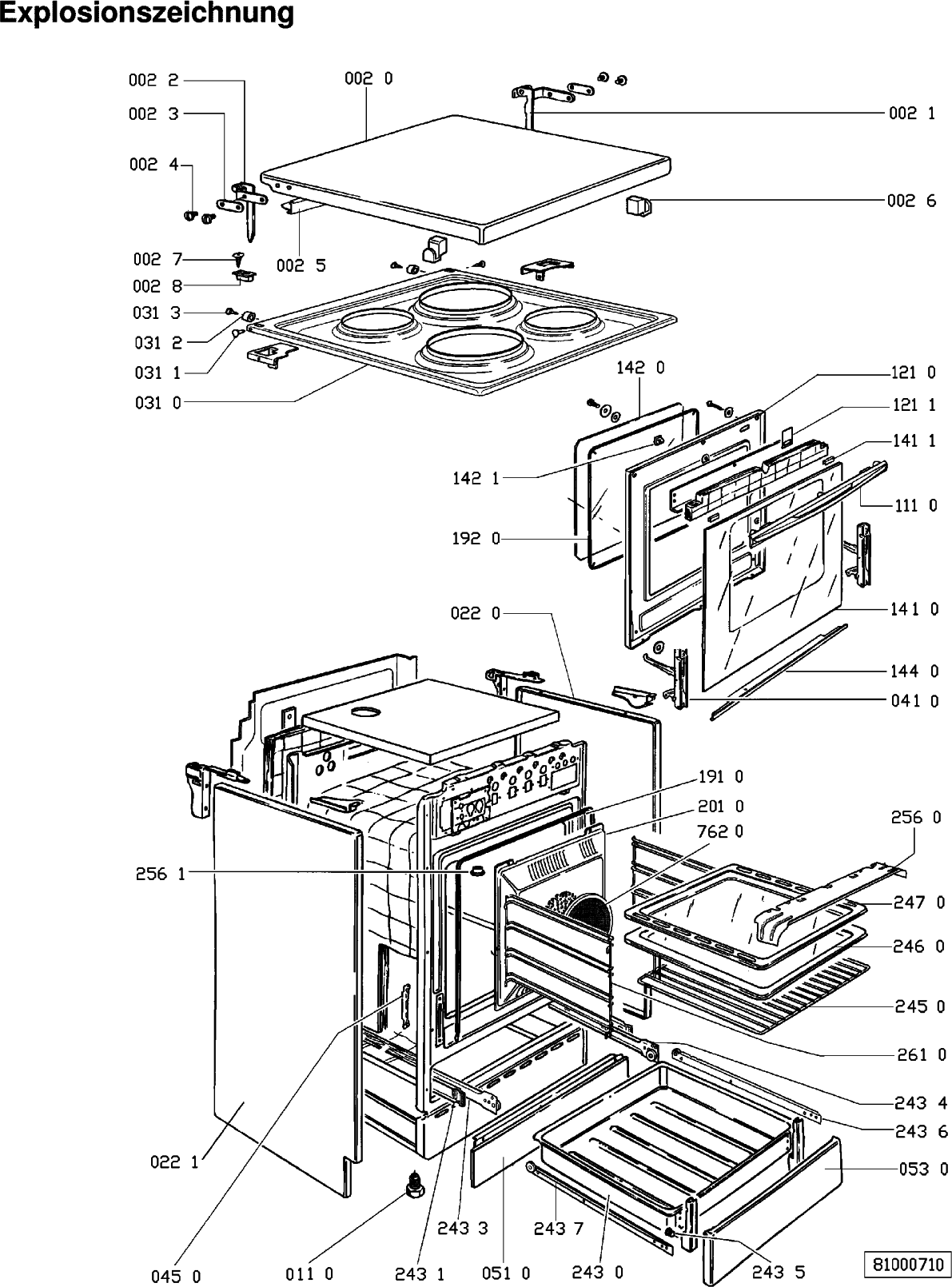 Explosionszeichnung

002 2
002 0
002 3
002 1
002 4
002 6
002 7
002 5
002 8
031 3
031 2
031 1
031 0
142 0
121 0
121 1
141 1
142 1
111 0
192 0
022 0
141 0
144 0
041 0
191 0
201 0
762 0
256 0
256 1
247 0
246 0
245 0
261 0
243 4
243 6
022 1
053 0
243 3
243 7
045 0
011 0
243 1
051 0
243 0
243 5
81000710