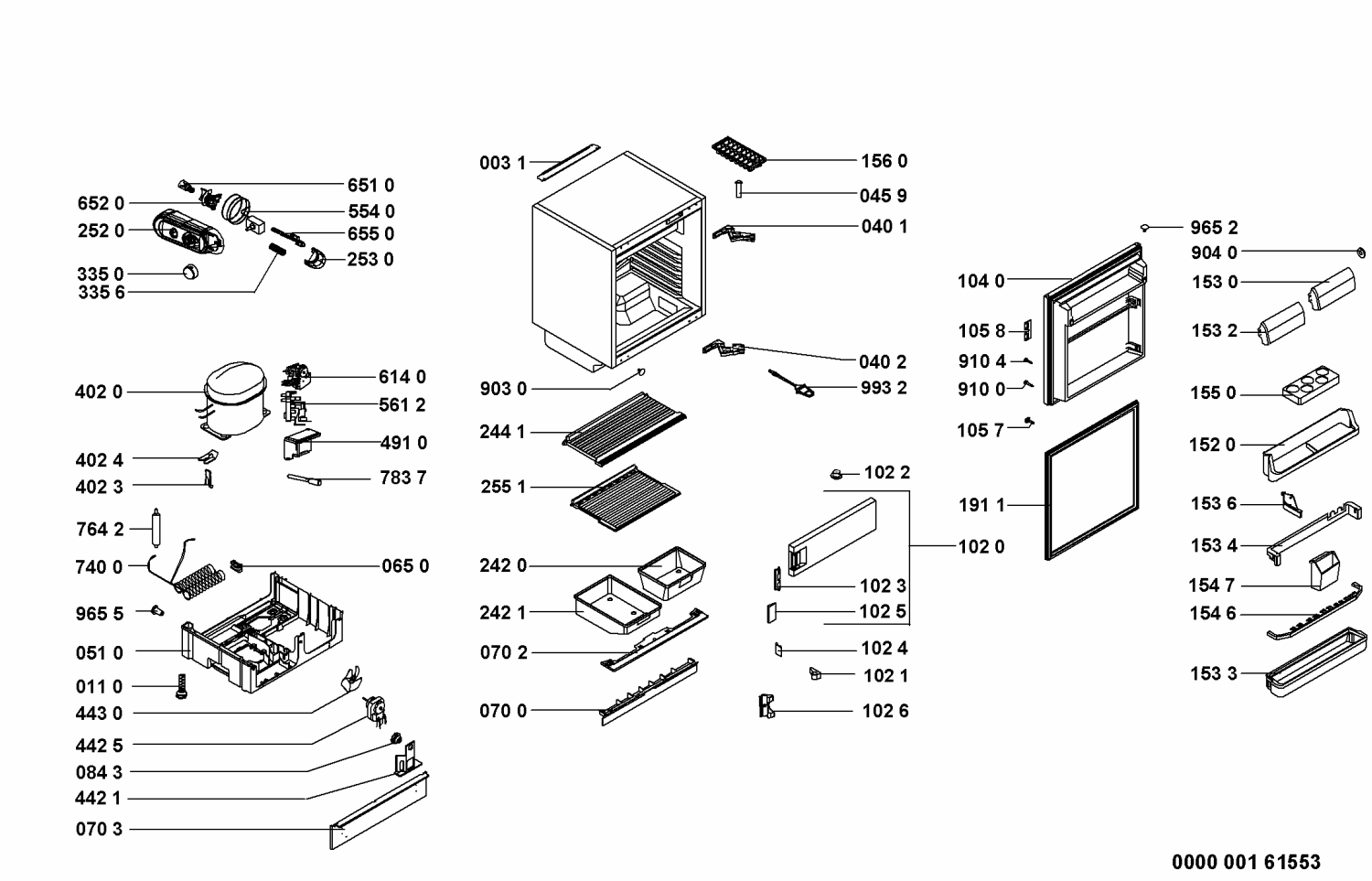 651 0
652 0
554 0
252 0
655 0
253 0
335 0
335 6
402 0
614 0
561 2
491 0
402 4
402 3
783 7
764 2
740 0
065 0
965 5
051 0
011 0
443 0
442 5
084 3
442 1
070 3

003 1
156 0
045 9
040 1
040 2
903 0
993 2
244 1
255 1
242 0
242 1
070 2
070 0

102 2
102 0
102 3
102 5
102 4
102 1
102 6

965 2
904 0
104 0
153 0
105 8
153 2
910 4
910 0
155 0
105 7
152 0
191 1
153 6
153 4
154 7
154 6
153 3

0000 001 61553