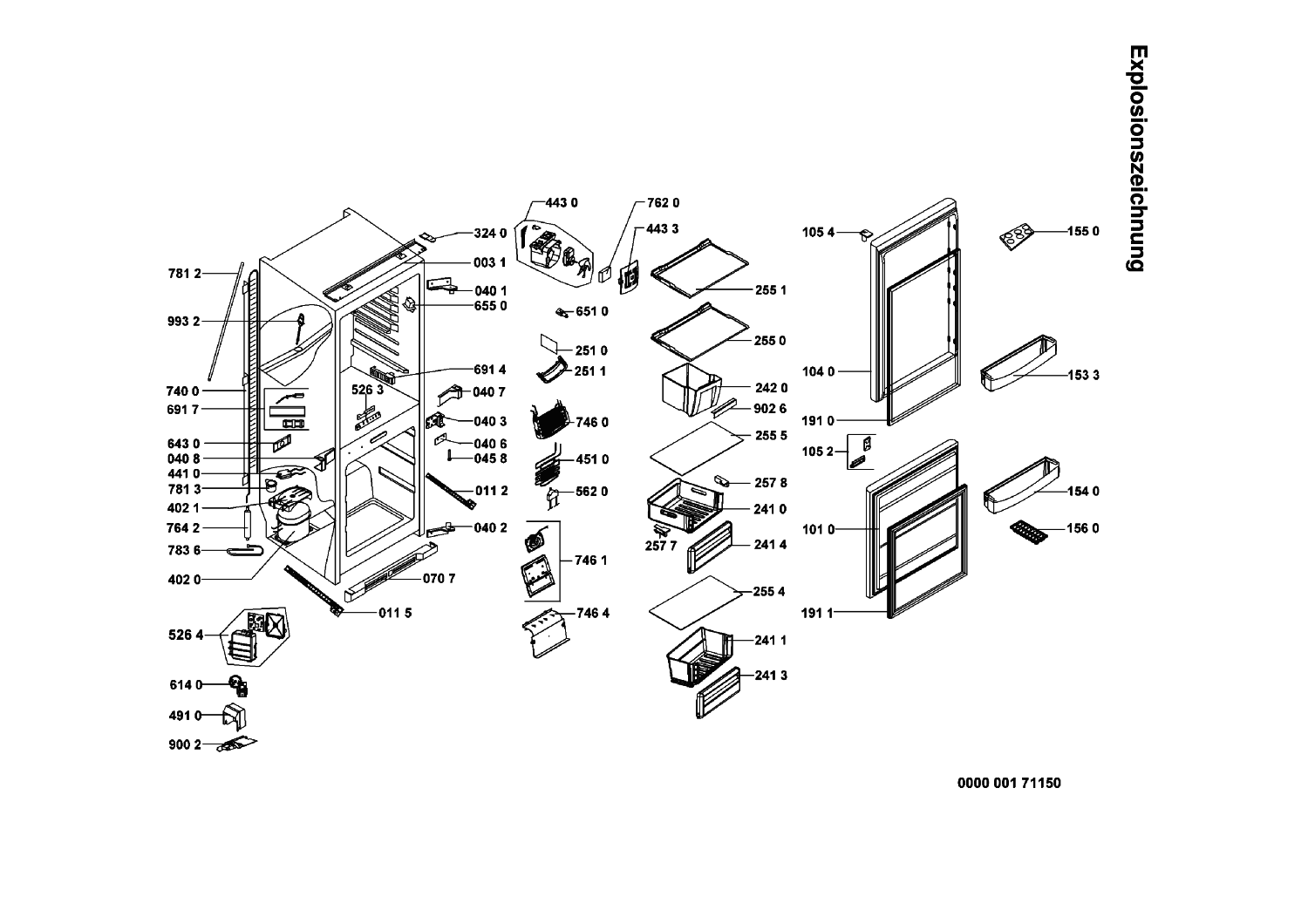 Explosionszeichnung

781 2
993 2
740 0
691 7
643 0
040 8
441 0
781 3
402 1
764 2
783 6
402 0
526 4
614 0
491 0
900 2

324 0
003 1
040 1
655 0
691 4
526 3
040 7
040 3
040 6
045 8
011 2
040 2
070 7
011 5

443 0
762 0
443 3
651 0
251 0
251 1
746 0
451 0
562 0
746 1
746 4

255 1
255 0
242 0
902 6
255 5
257 8
241 0
257 7
241 4
255 4
241 1
241 3

105 4
104 0
191 0
105 2
101 0
191 1

155 0
153 3
154 0
156 0

0000 001 71150