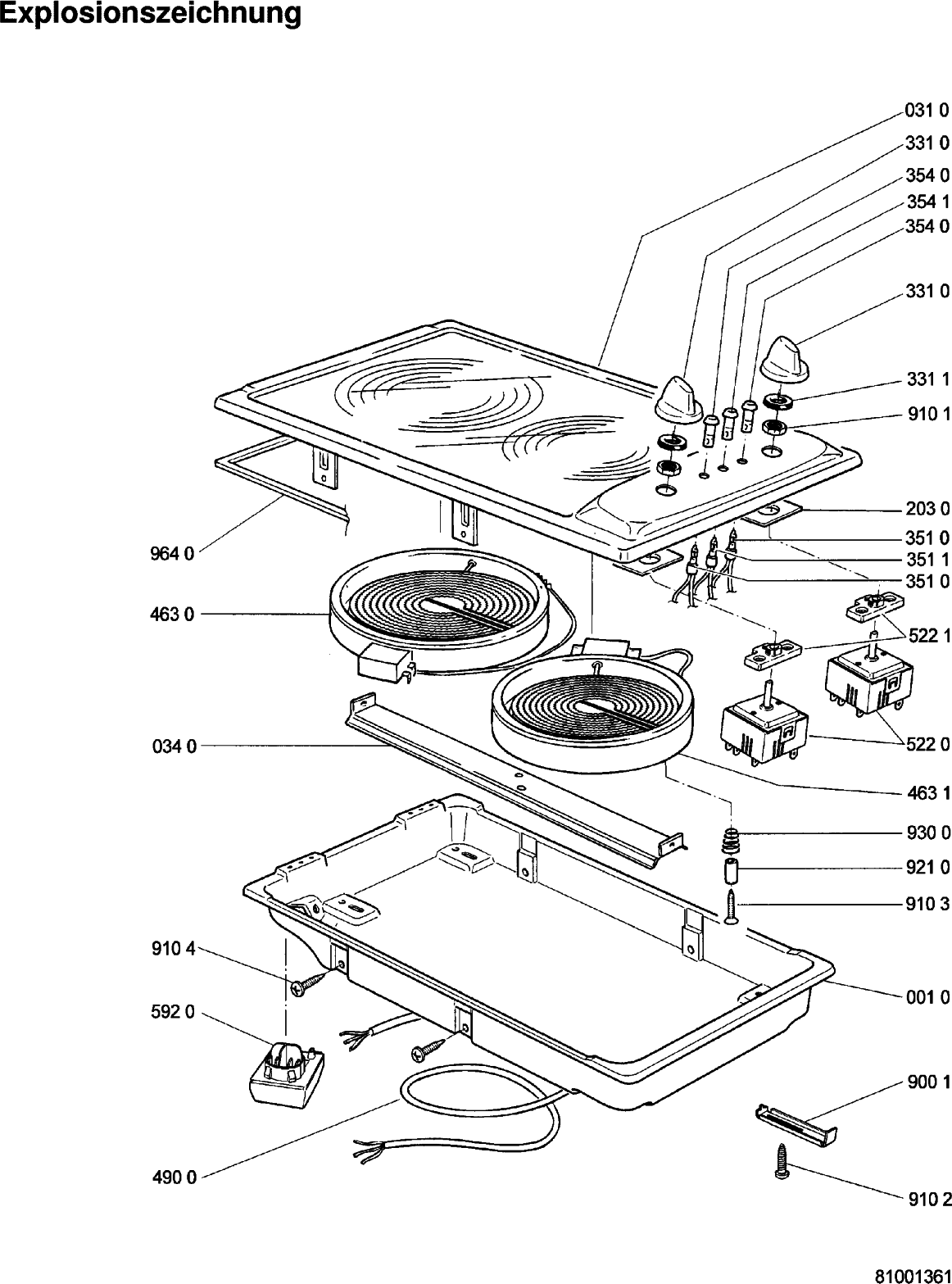 Explosionszeichnung

031 0
331 0
354 0
354 1
354 0
331 0
331 1
910 1
203 0
351 0
351 1
351 0
522 1
522 0
463 1
930 0
921 0
910 3
001 0
900 1
910 2

964 0
463 0
034 0
910 4
592 0
490 0

81001361