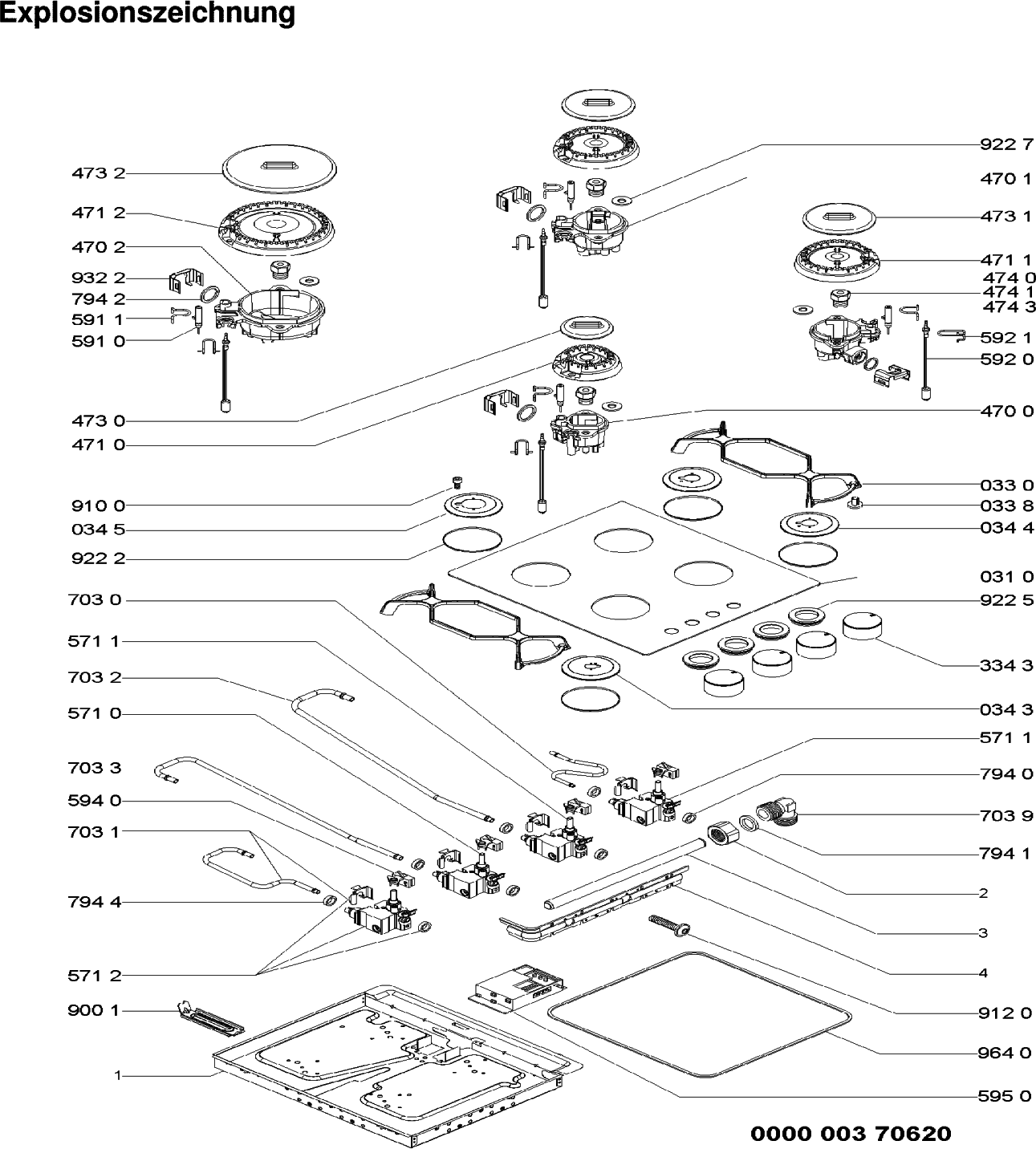 Explosionszeichnung

473 2
471 2
470 2
932 2
794 2
591 1
591 0
473 0
471 0
910 0
034 5
922 2
703 0
571 1
703 2
571 0
703 3
594 0
703 1
794 4
571 2
900 1
1

922 7
470 1
473 1
471 1
474 0
474 1
474 3
592 1
592 0
470 0
033 0
033 8
034 4
031 0
922 5
334 3
034 3
571 1
794 0
703 9
794 1
2
3
4
912 0
964 0
595 0

0000 003 70620