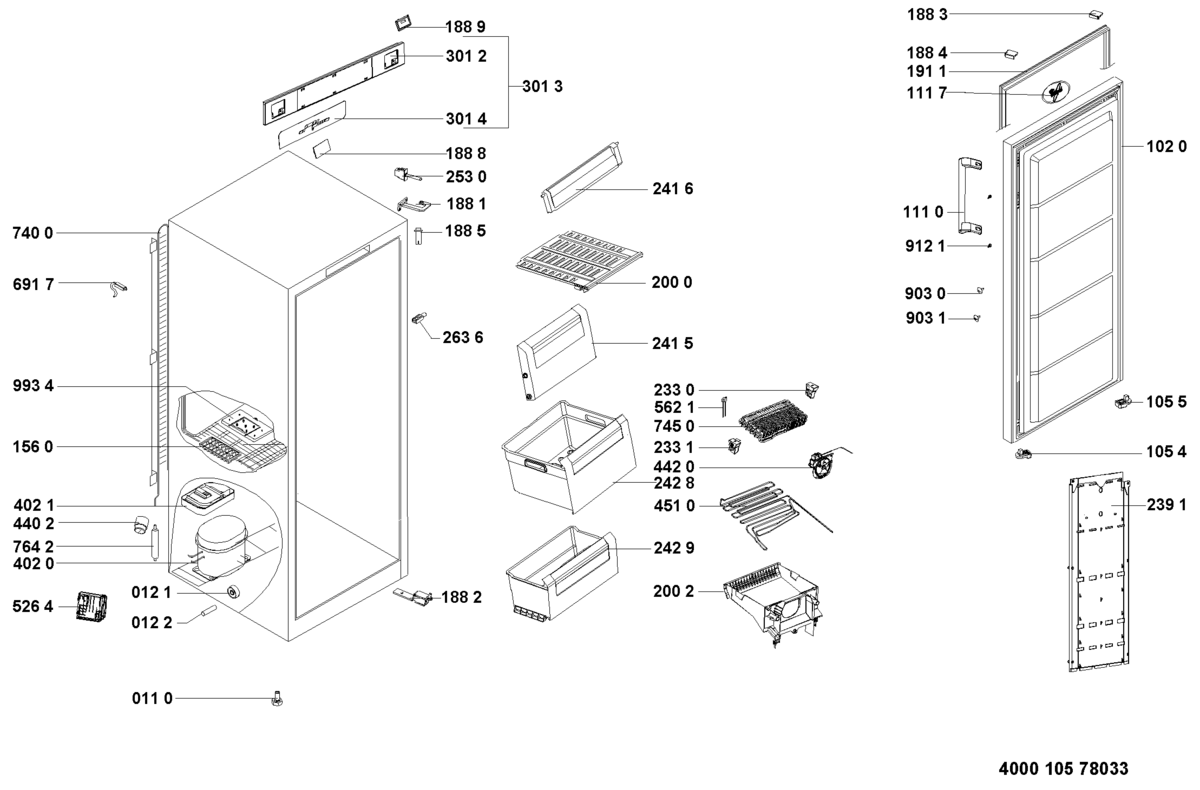 188 9
301 2
301 3
301 4
188 8
253 0
188 1
188 5
740 0
691 7
263 6
993 4
156 0
402 1
440 2
764 2
402 0
526 4
012 1
012 2
188 2
011 0
241 6
200 0
241 5
233 0
562 1
745 0
233 1
442 0
242 8
451 0
242 9
200 2
188 3
188 4
191 1
111 7
102 0
111 0
912 1
903 0
903 1
105 5
105 4
239 1
4000 105 78033