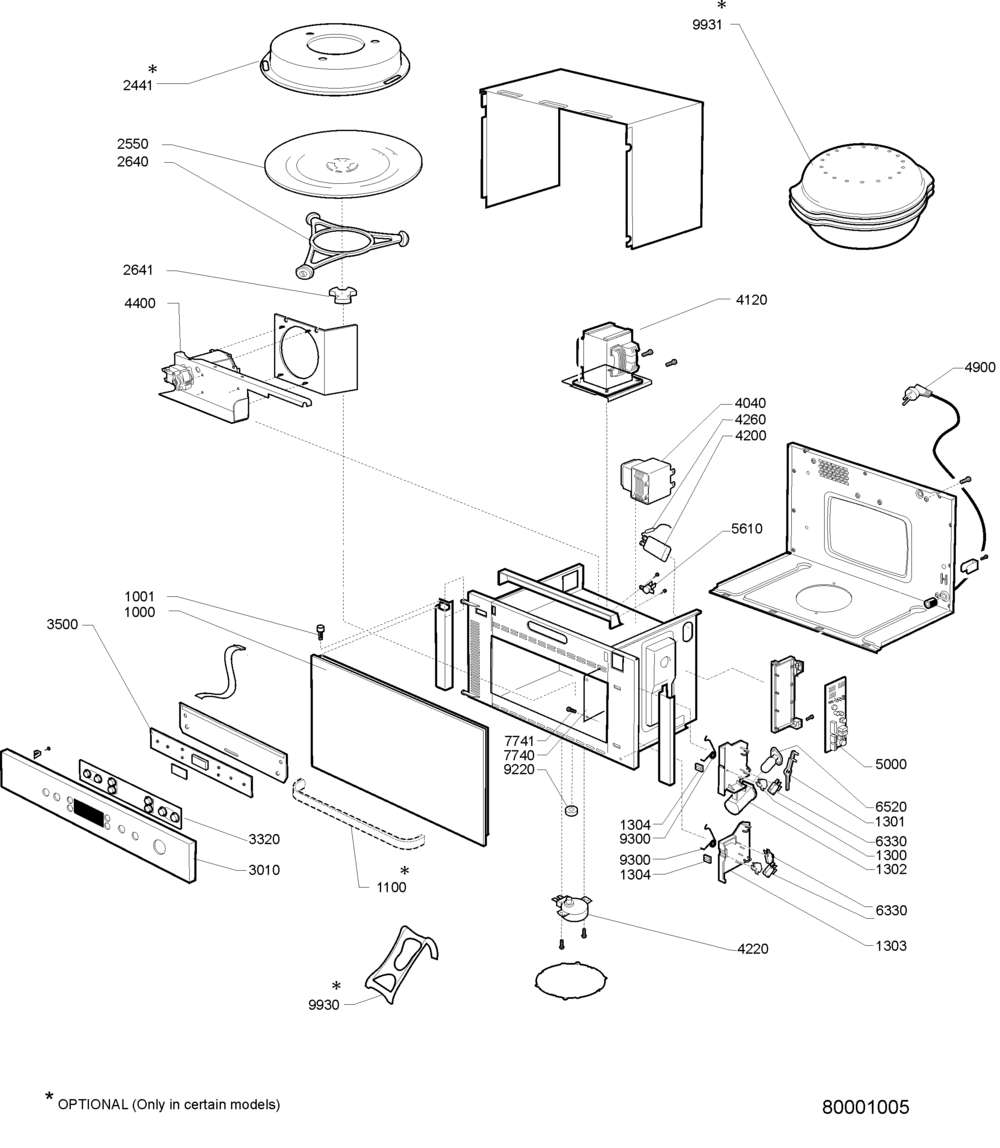 *
9931

*
2441

2550
2640

2641

4400

4120

4900

4040
4260
4200

5610

1001
1000

3500

7741
7740
9220

5000

6520
1301
6330
1300
1302

1304
9300

9300
1304

6330

1303

3320

3010

*
1100

4220

*
9930

* OPTIONAL (Only in certain models)

80001005