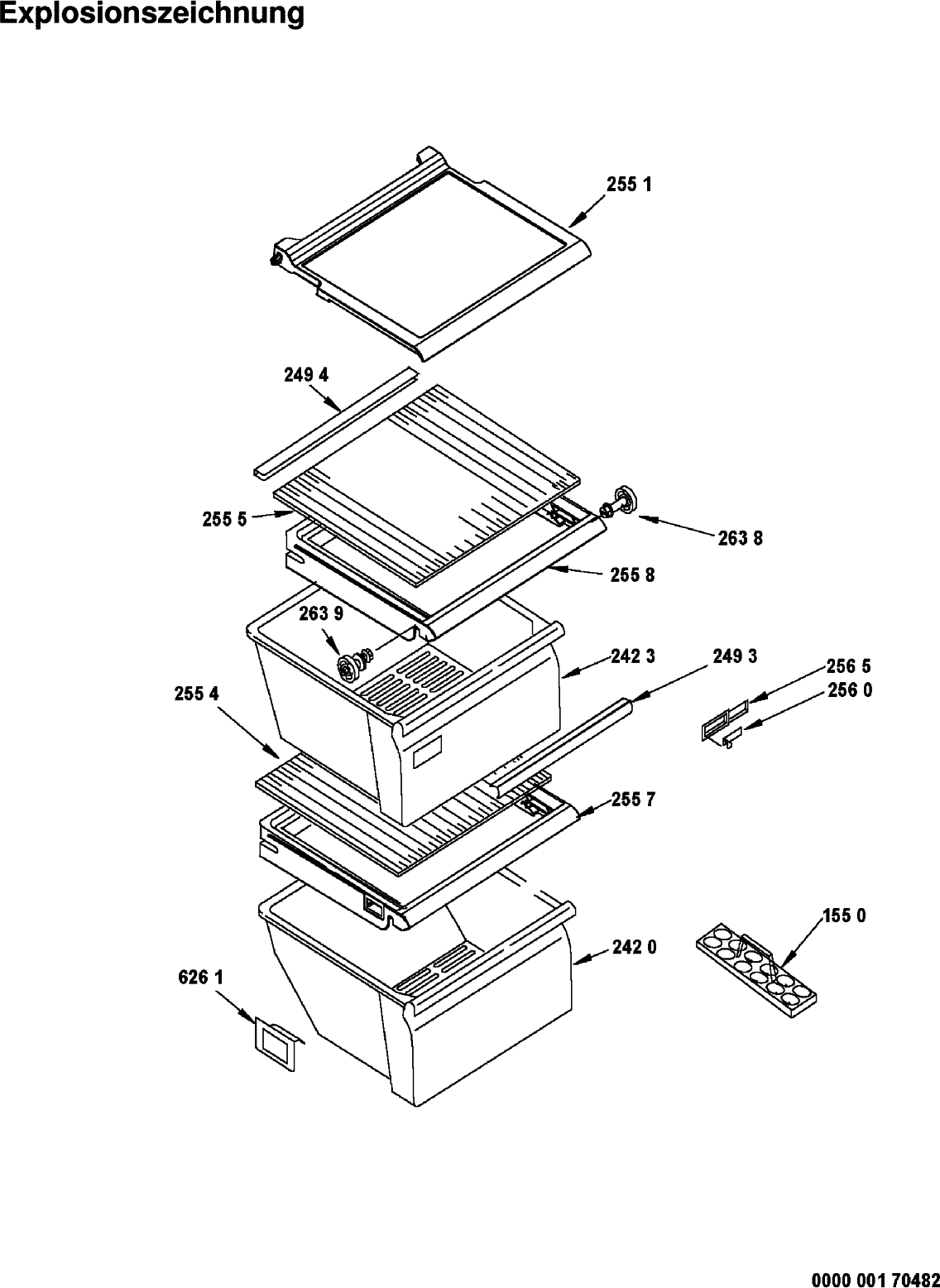 Explosionszeichnung

255 1

249 4

255 5

263 8

255 8

263 9

242 3

249 3

256 5

256 0

255 4

255 7

155 0

242 0

626 1

0000 001 70482