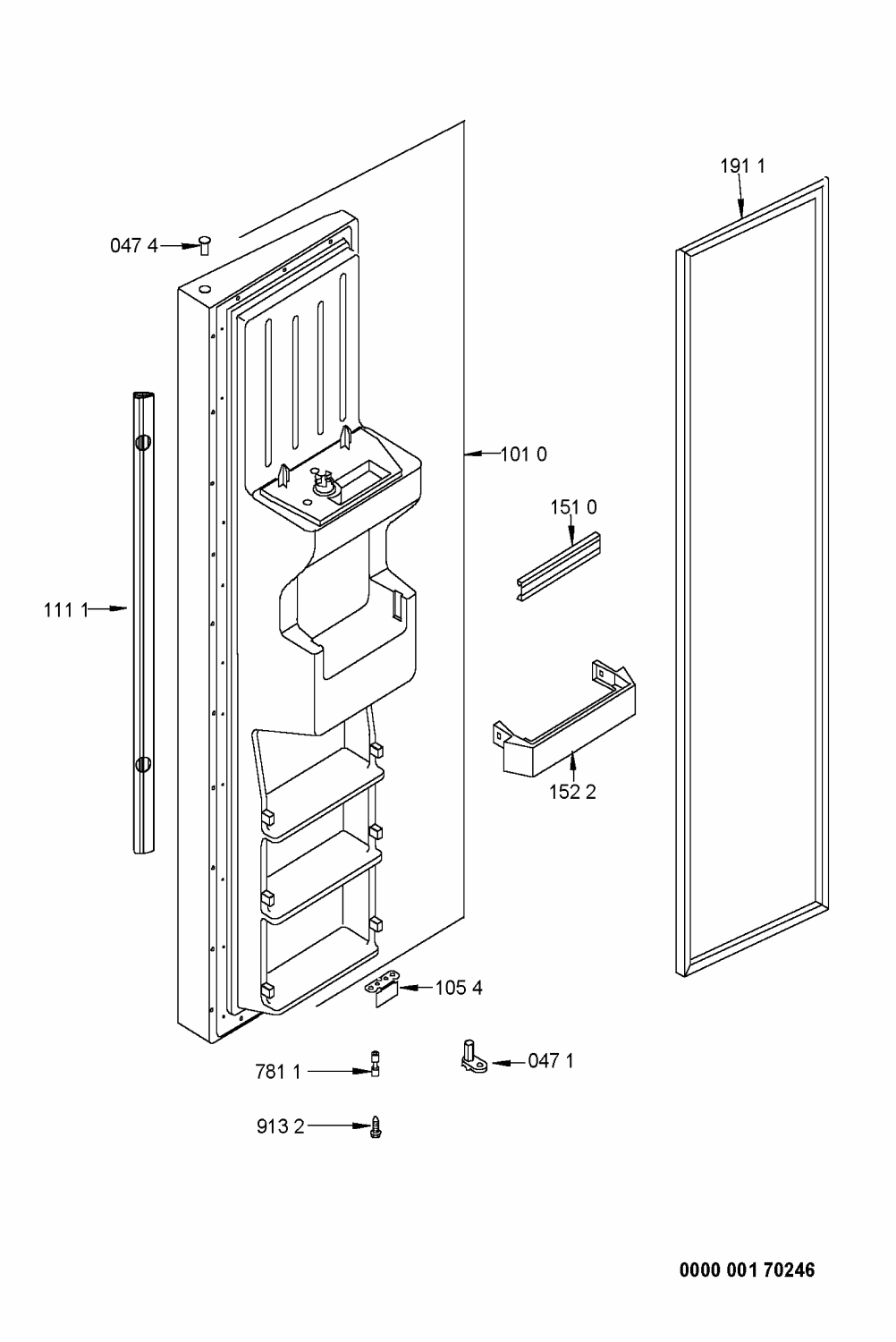 191 1

047 4

101 0

151 0

111 1

152 2

105 4

781 1

047 1

913 2

0000 001 70246